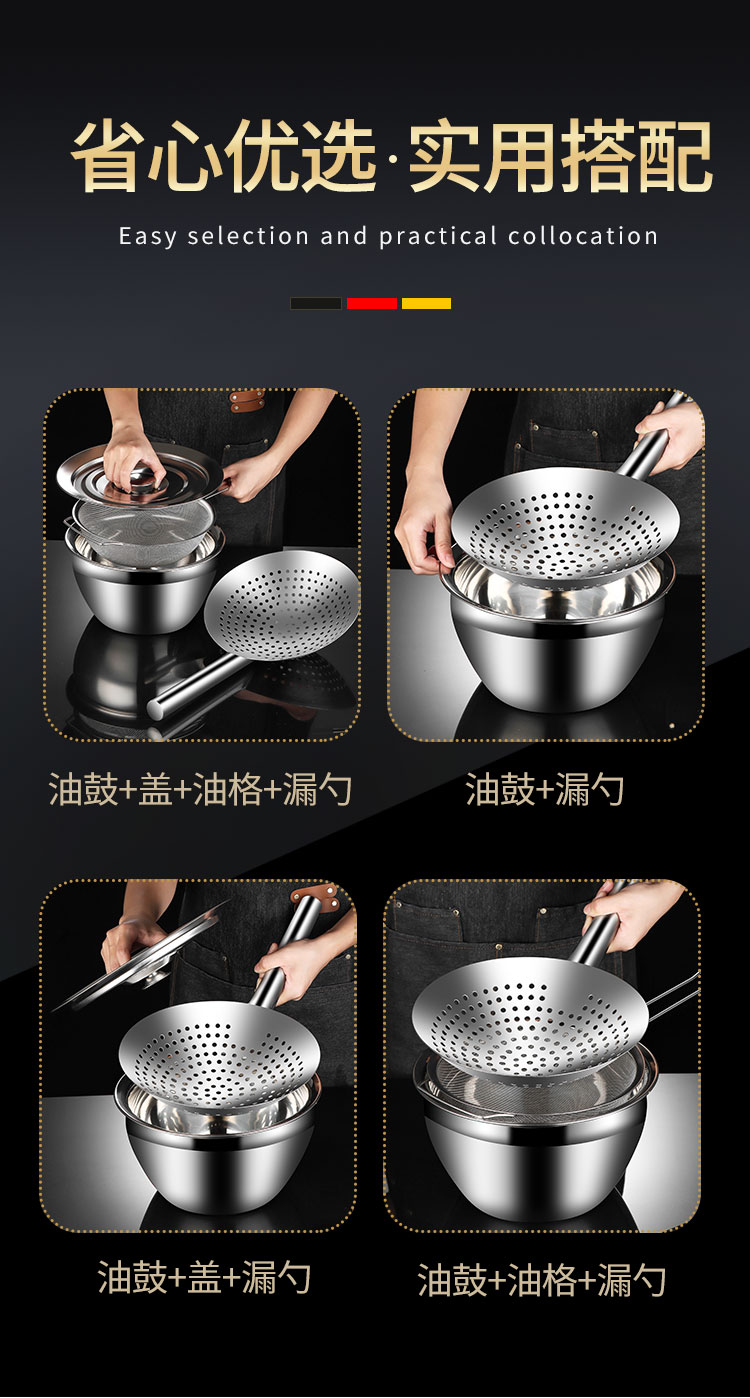 省心优选·实用搭配

Easy selection and practical collocation

油鼓+盖+油格+漏勺

油鼓+漏勺

油鼓+盖+漏勺

油鼓+油格+漏勺