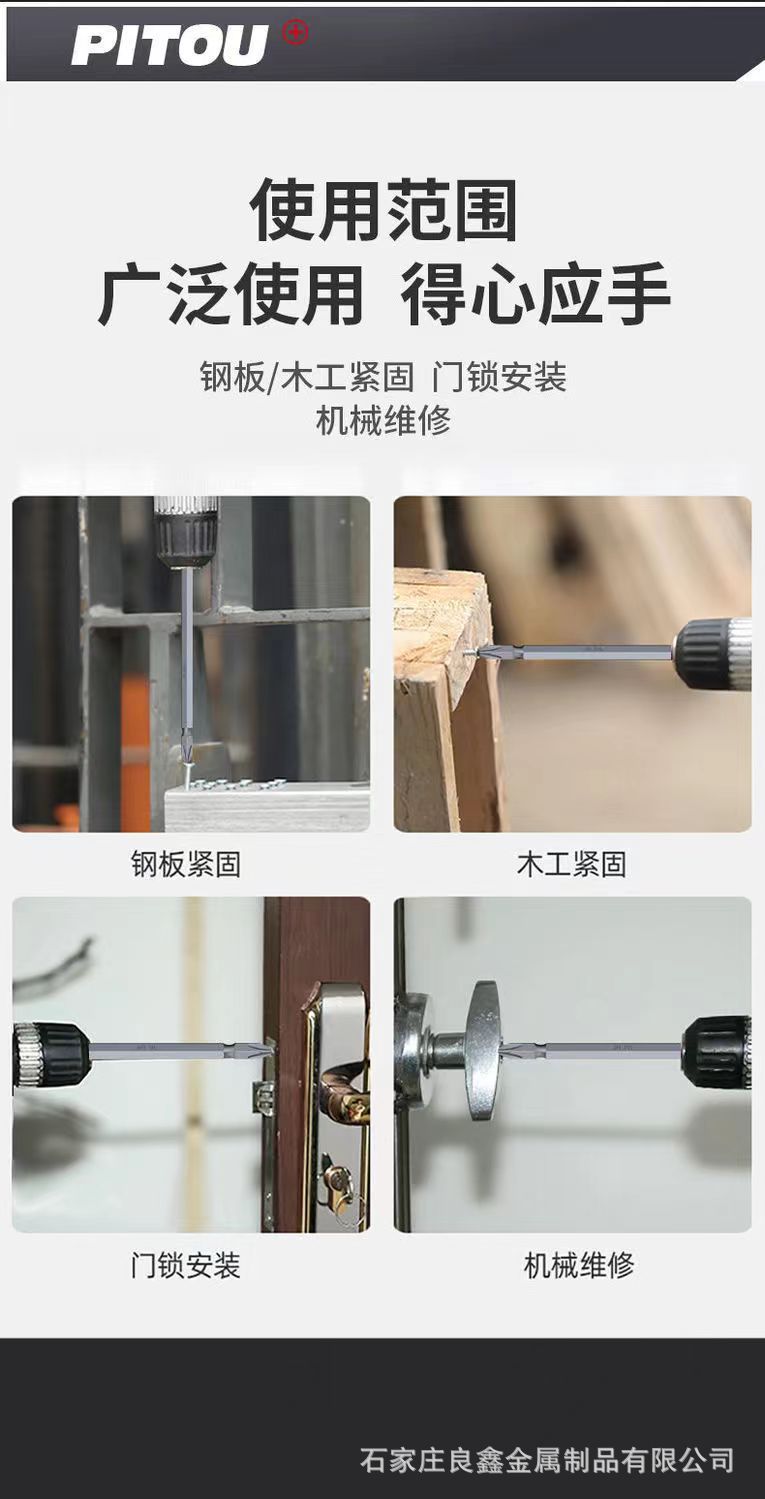 PITOU

使用范围
广泛使用 得心应手

钢板/木工紧固 门锁安装
机械维修

钢板紧固

木工紧固

门锁安装

机械维修

石家庄良鑫金属制品有限公司