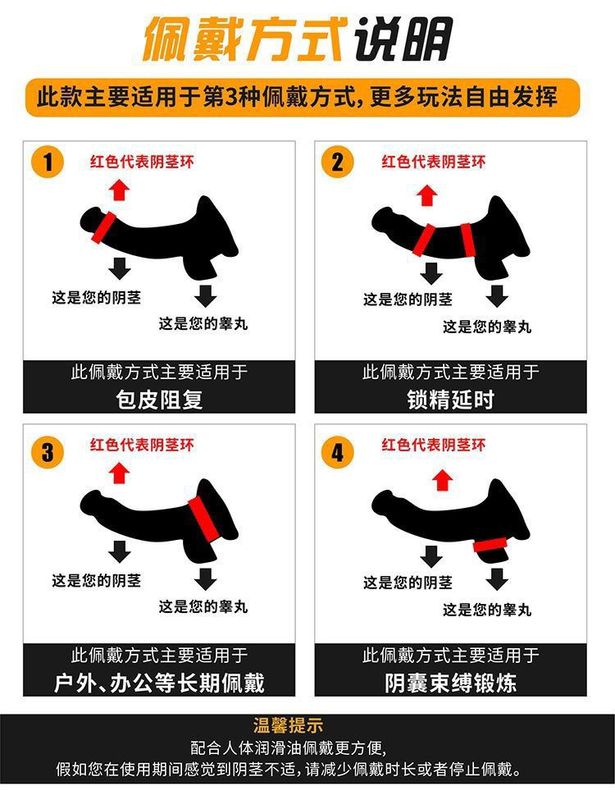 佩戴方式说明

此款主要适用于第3种佩戴方式，更多玩法自由发挥

1
红色代表阴茎环
这是您的阴茎
这是您的睾丸
此佩戴方式主要适用于
包皮阻复

2
红色代表阴茎环
这是您的阴茎
这是您的睾丸
此佩戴方式主要适用于
锁精延时

3
红色代表阴茎环
这是您的阴茎
这是您的睾丸
此佩戴方式主要适用于
户外、办公等长期佩戴

4
红色代表阴茎环
这是您的阴茎
这是您的睾丸
此佩戴方式主要适用于
阴囊束缚锻炼

温馨提示
配合人体润滑油佩戴更方便，
假如您在使用期间感觉到阴茎不适，请减少佩戴时长或者停止佩戴。