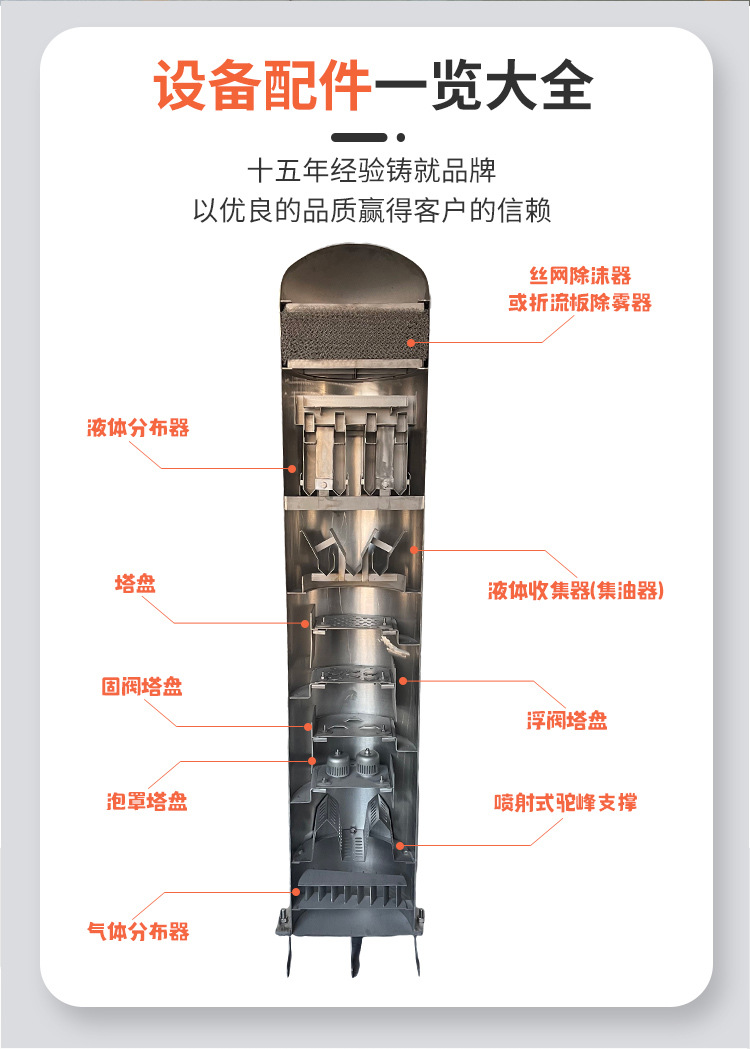 设备配件一览大全

十五年经验铸就品牌
以优良的品质赢得客户的信赖

丝网除沫器
或折流板除雾器

液体分布器

液体收集器(集油器)

塔盘

固阀塔盘

浮阀塔盘

泡罩塔盘

喷射式驼峰支撑

气体分布器