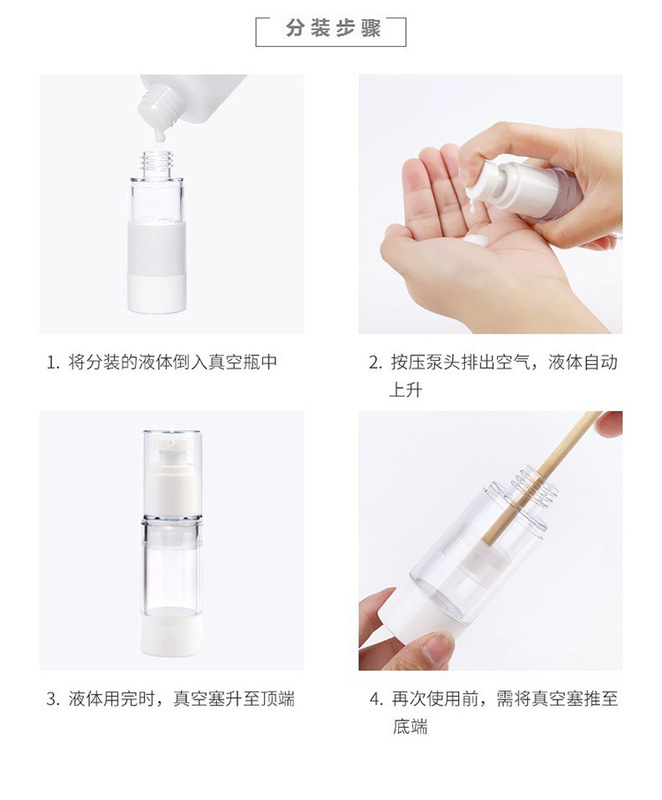 分装步骤

1. 将分装的液体倒入真空瓶中

2. 按压泵头排出空气，液体自动上升

3. 液体用完时，真空塞升至顶端

4. 再次使用前，需将真空塞推至底端