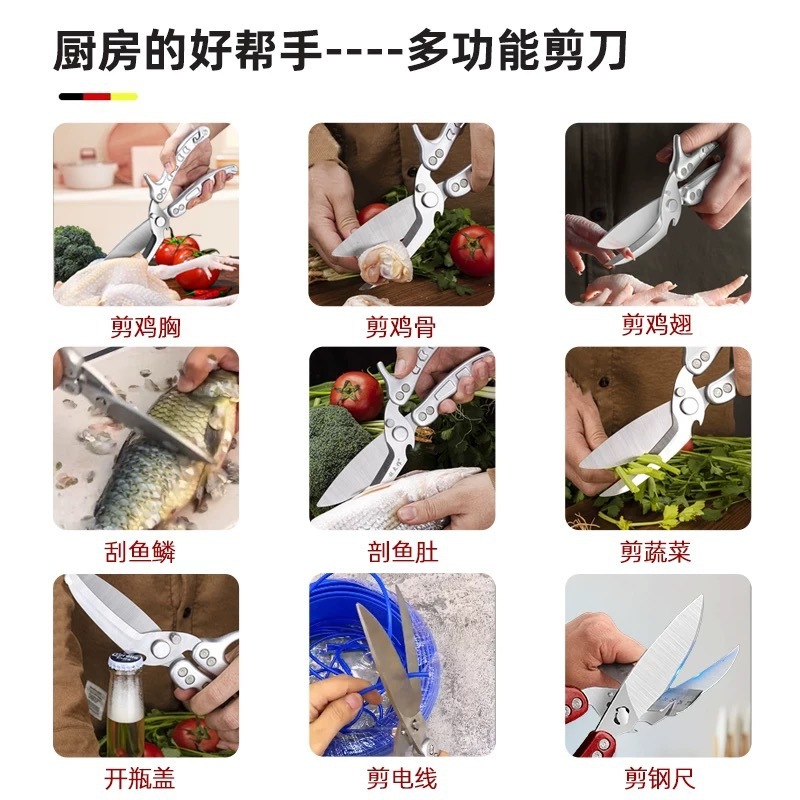 厨房的好帮手----多功能剪刀

剪鸡胸

剪鸡骨

剪鸡翅

刮鱼鳞

剖鱼肚

剪蔬菜

开瓶盖

剪电线

剪钢尺