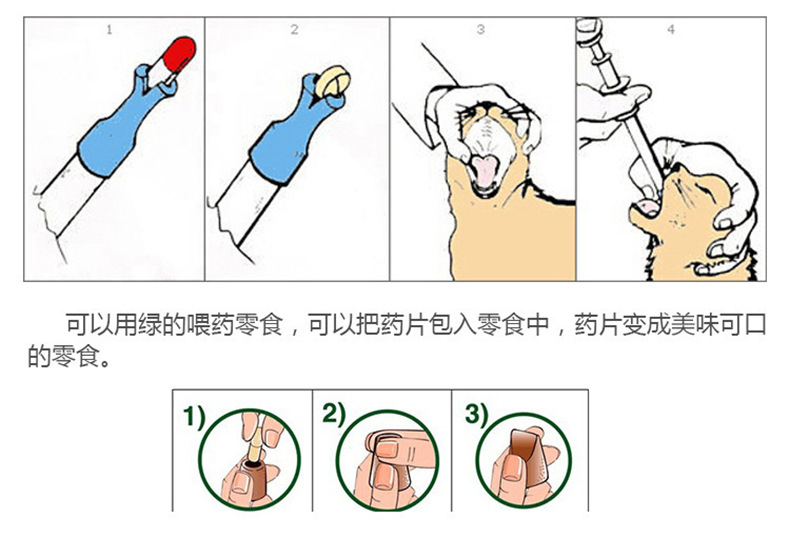 1 2 3 4

可以用绿的喂药零食，可以把药片包入零食中，药片变成美味可口的零食。

1) 2) 3)