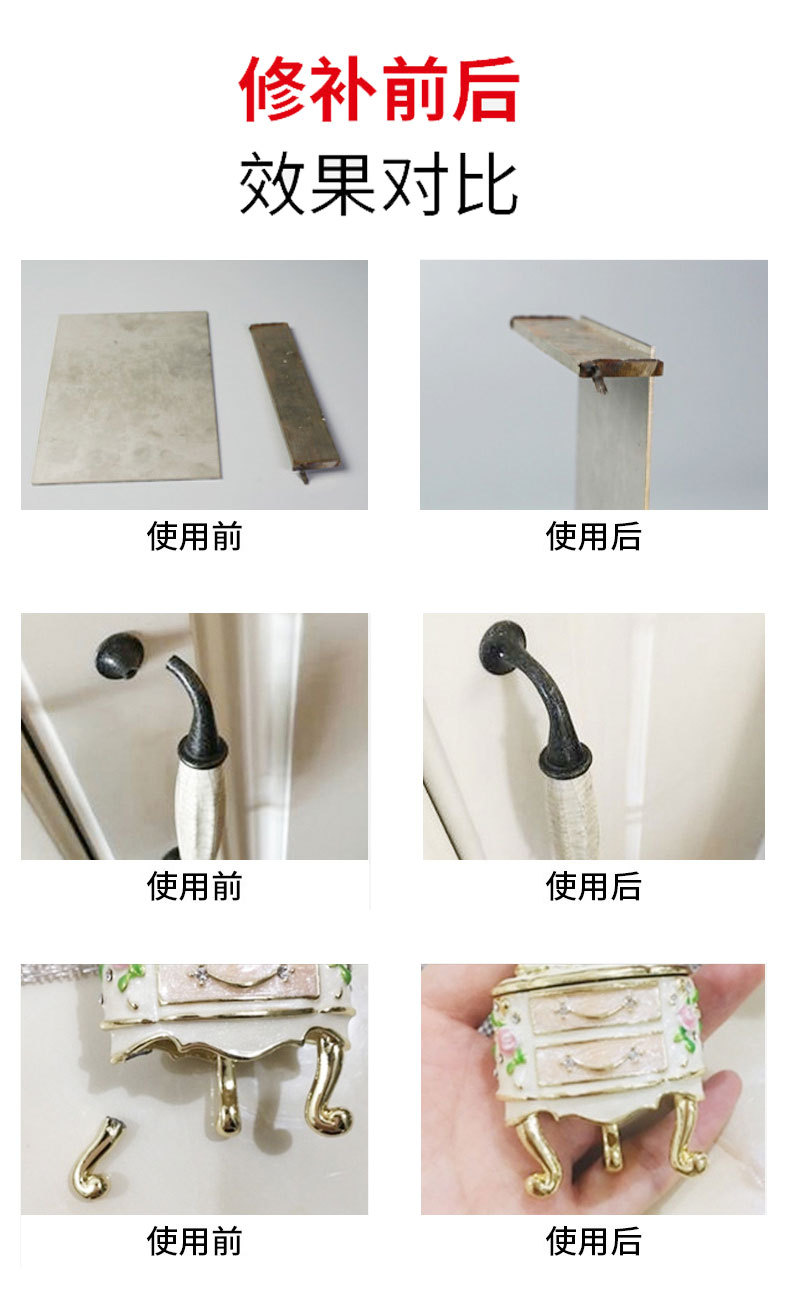 修补前后
效果对比

使用前

使用后

使用前

使用后

使用前

使用后