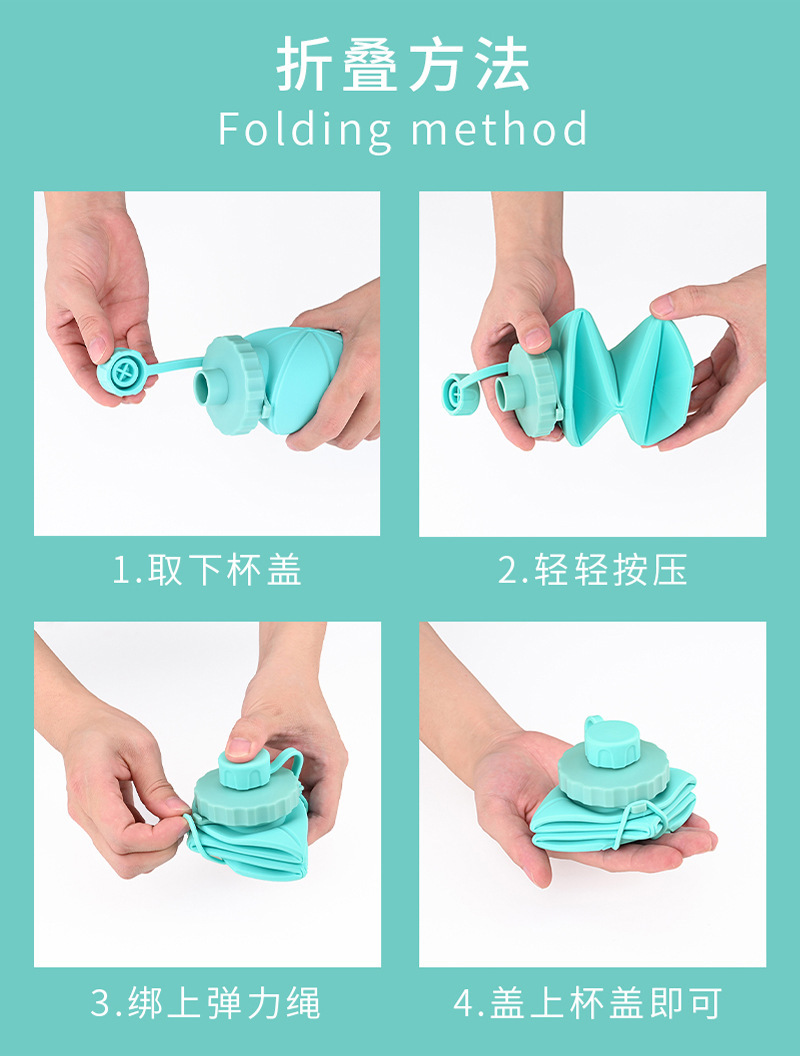 折叠方法
Folding method

1.取下杯盖

2.轻轻按压

3.绑上弹力绳

4.盖上杯盖即可