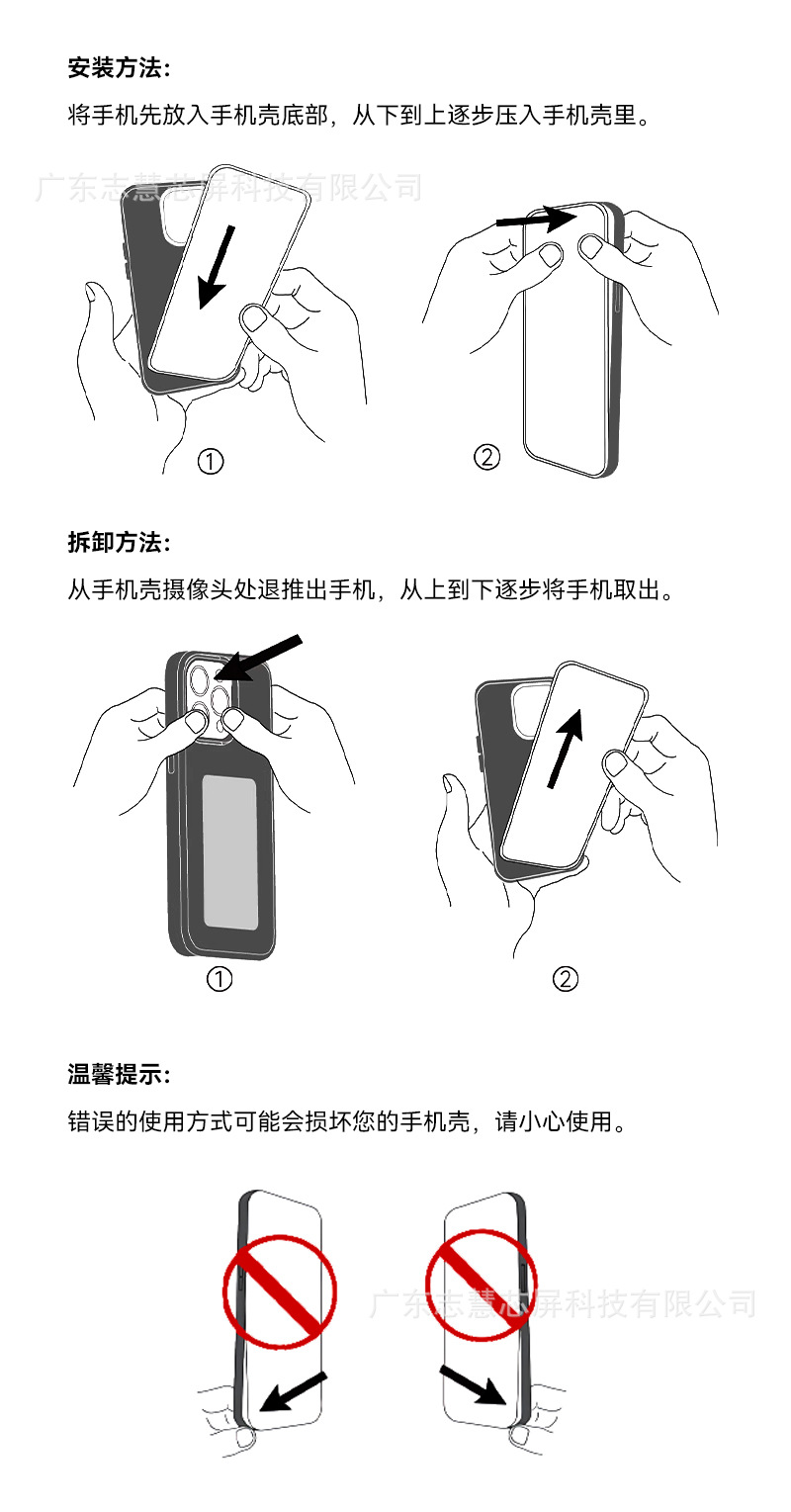 安装方法:

将手机先放入手机壳底部，从下到上逐步压入手机壳里。

广东志慧芯屏科技有限公司

①

②

拆卸方法:

从手机壳摄像头处退推出手机，从上到下逐步将手机取出。

①

②

温馨提示:

错误的使用方式可能会损坏您的手机壳，请小心使用。

广东志慧芯屏科技有限公司