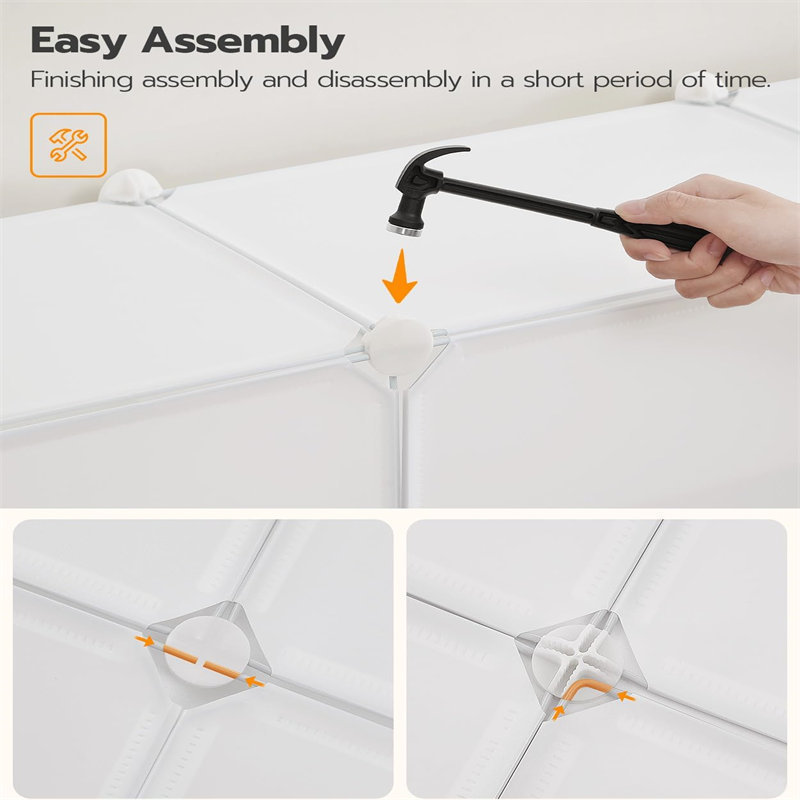 Easy Assembly

Finishing assembly and disassembly in a short period of time.