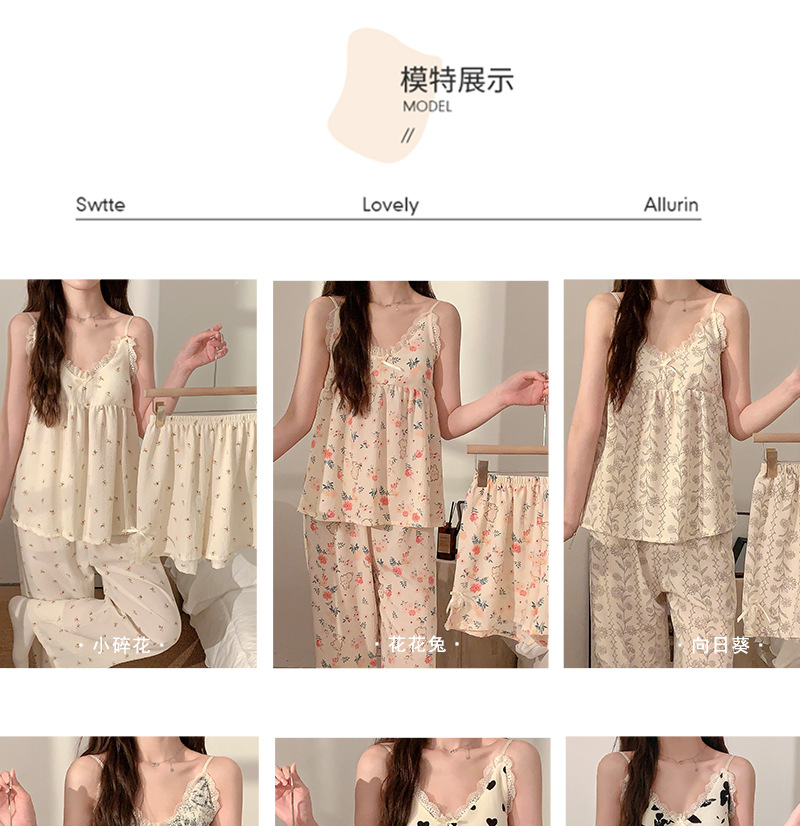 模特展示
MODEL
//

Swtte Lovely Allurin

· 小碎花 ·

· 花花兔 ·

· 向日葵 ·