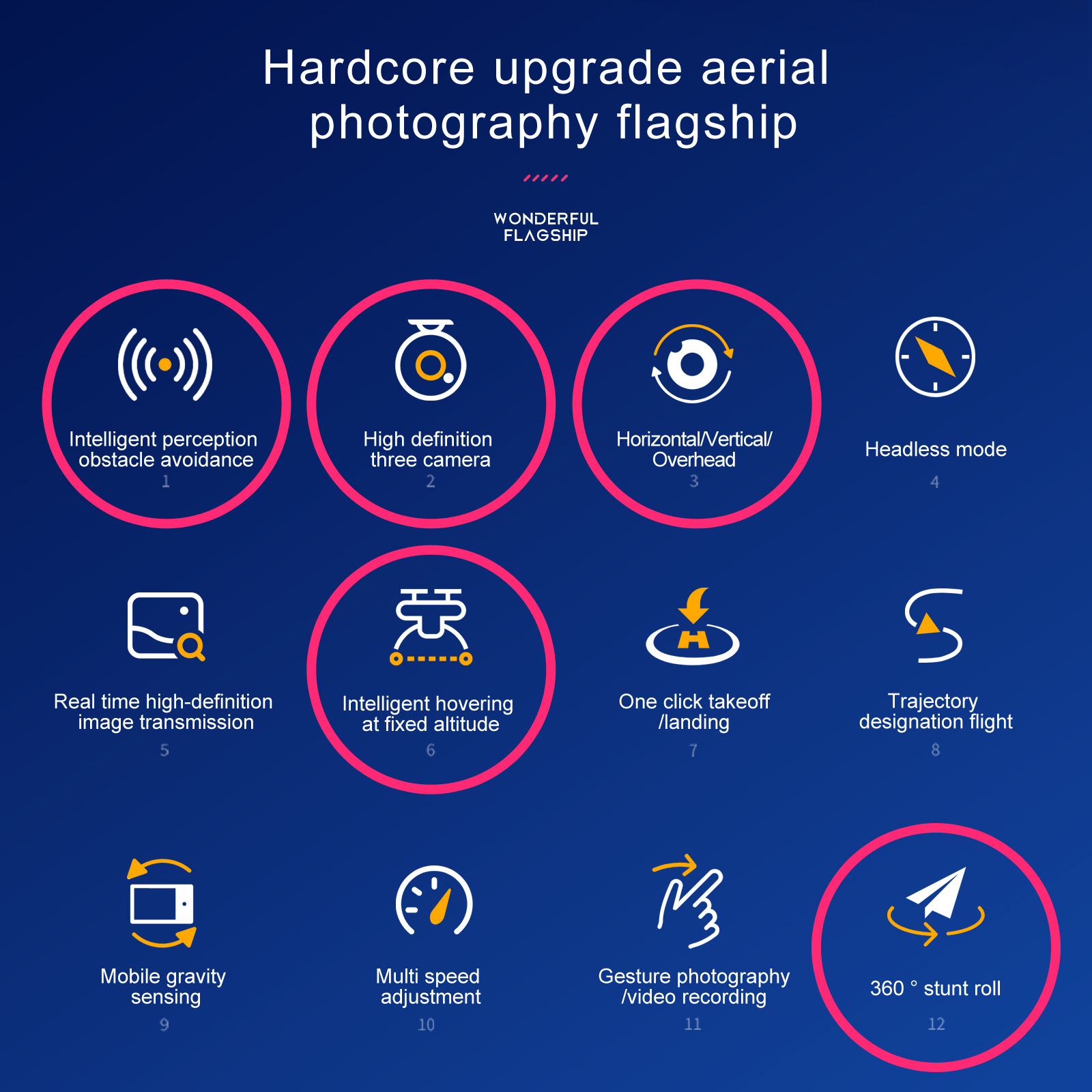 Hardcore upgrade aerial photography flagship

WONDERFUL FLAGSHIP

Intelligent perception obstacle avoidance
1

High definition three camera
2

Horizontal/Vertical/ Overhead
3

Headless mode
4

Real time high-definition image transmission
5

Intelligent hovering at fixed altitude
6

One click takeoff /landing
7

Trajectory designation flight
8

Mobile gravity sensing
9

Multi speed adjustment
10

Gesture photography /video recording
11

360 ° stunt roll
12