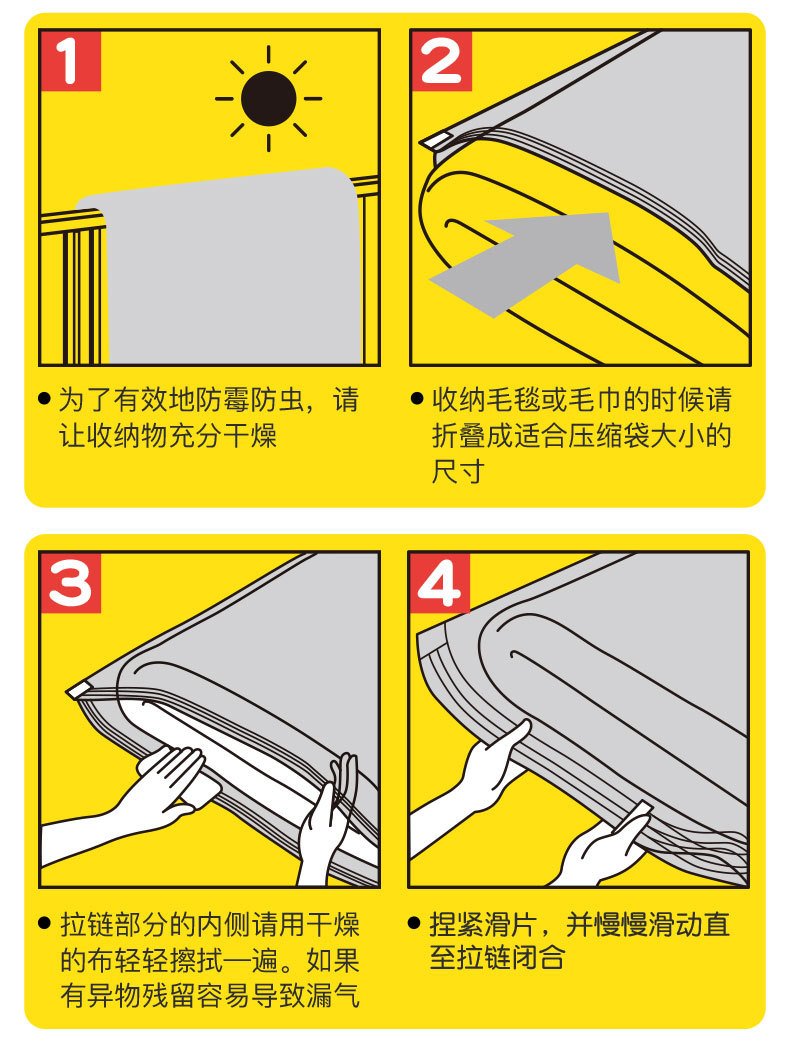 1

● 为了有效地防霉防虫，请让收纳物充分干燥

2

● 收纳毛毯或毛巾的时候请折叠成适合压缩袋大小的尺寸

3

● 拉链部分的内侧请用干燥的布轻轻擦拭一遍。如果有异物残留容易导致漏气

4

● 捏紧滑片，并慢慢滑动直至拉链闭合