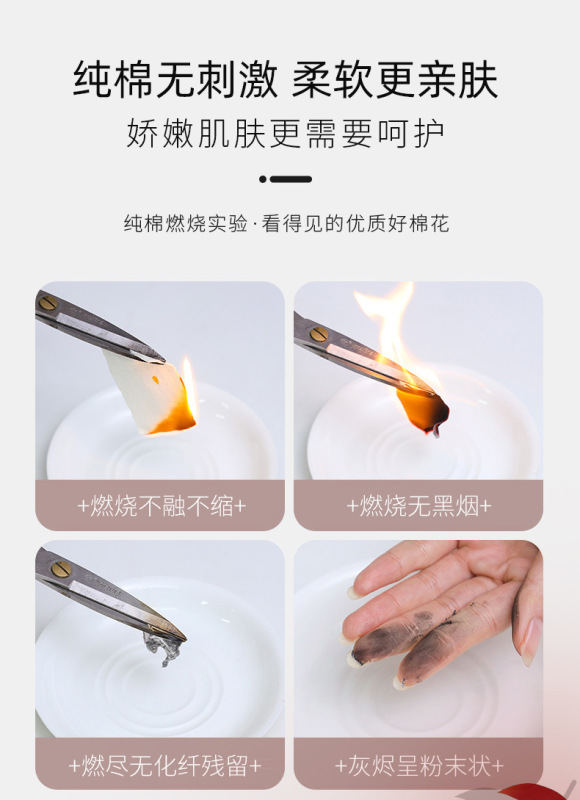 纯棉无刺激 柔软更亲肤
娇嫩肌肤更需要呵护

纯棉燃烧实验·看得见的优质好棉花

+燃烧不融不缩+

+燃烧无黑烟+

+燃尽无化纤残留+

+灰烬呈粉末状+