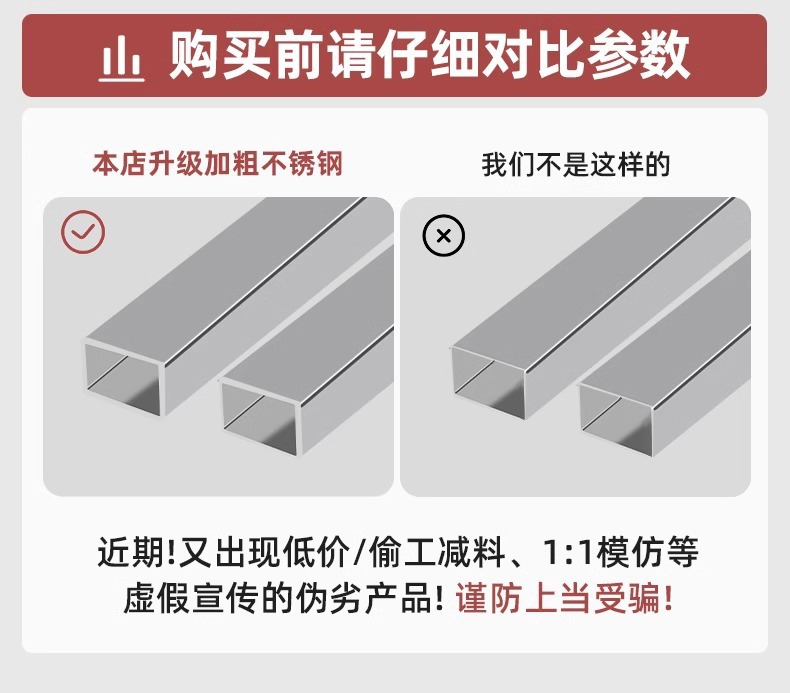 购买前请仔细对比参数

本店升级加粗不锈钢

我们不是这样的

近期!又出现低价/偷工减料、1:1模仿等虚假宣传的伪劣产品! 谨防上当受骗!