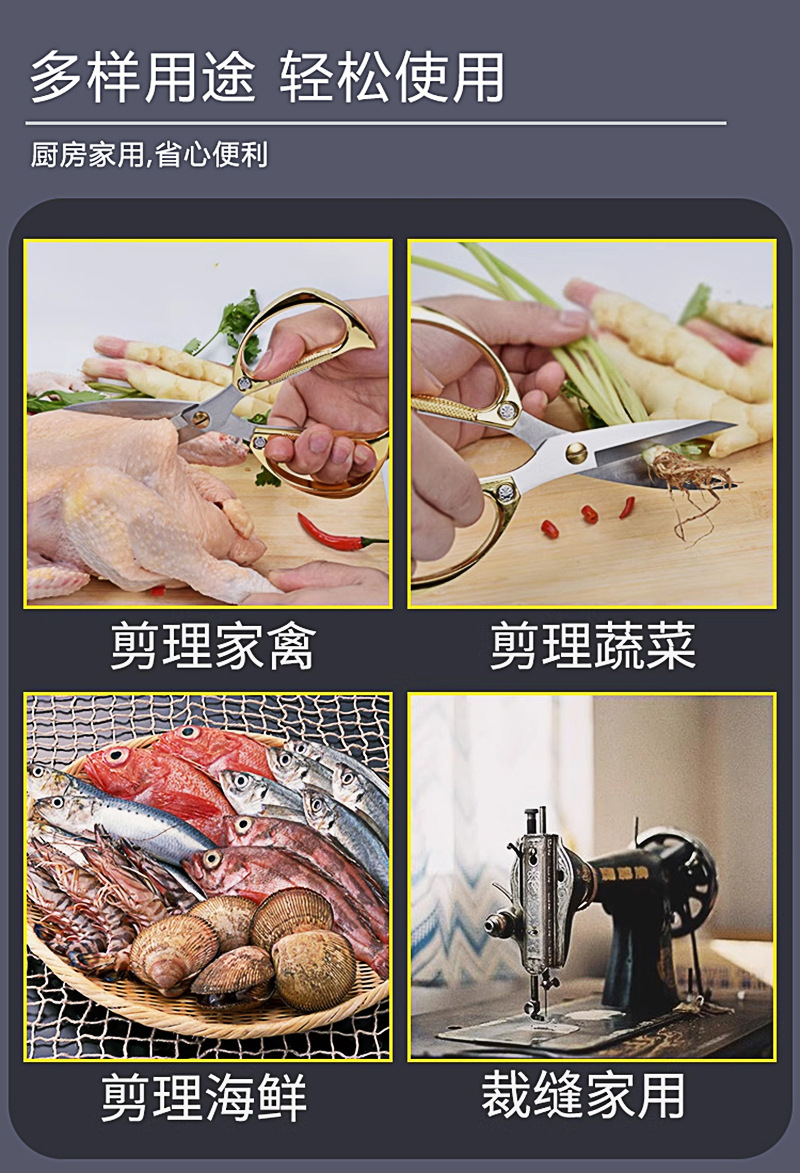 多样用途 轻松使用

厨房家用,省心便利

剪理家禽

剪理蔬菜

剪理海鲜

裁缝家用