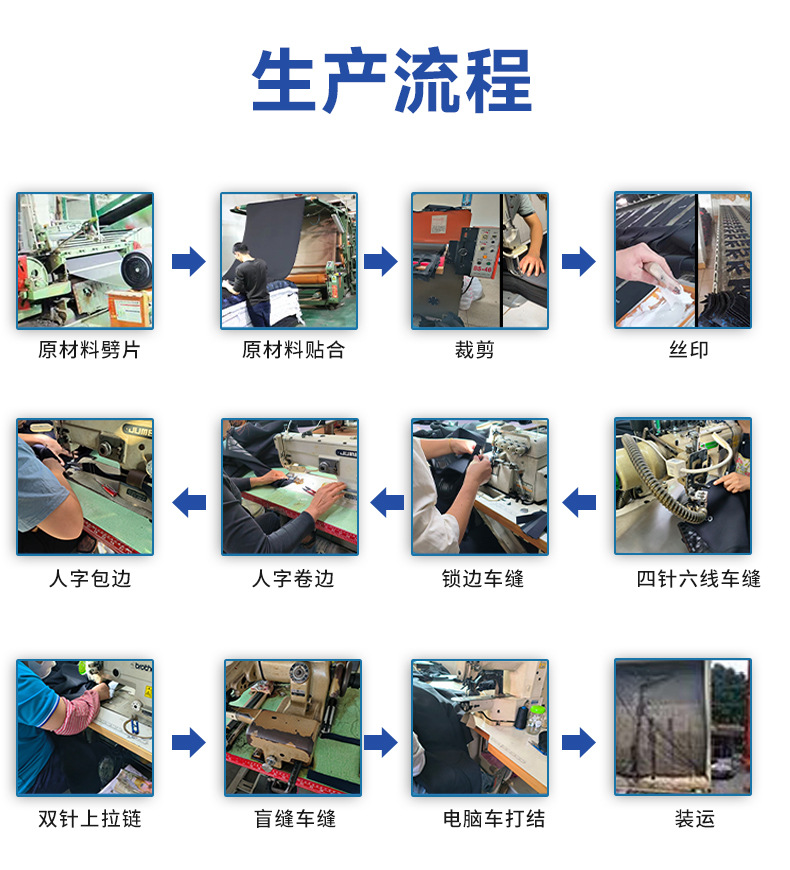 生产流程

原材料劈片

原材料贴合

裁剪

丝印

四针六线车缝

锁边车缝

人字卷边

人字包边

双针上拉链

盲缝车缝

电脑车打结

装运