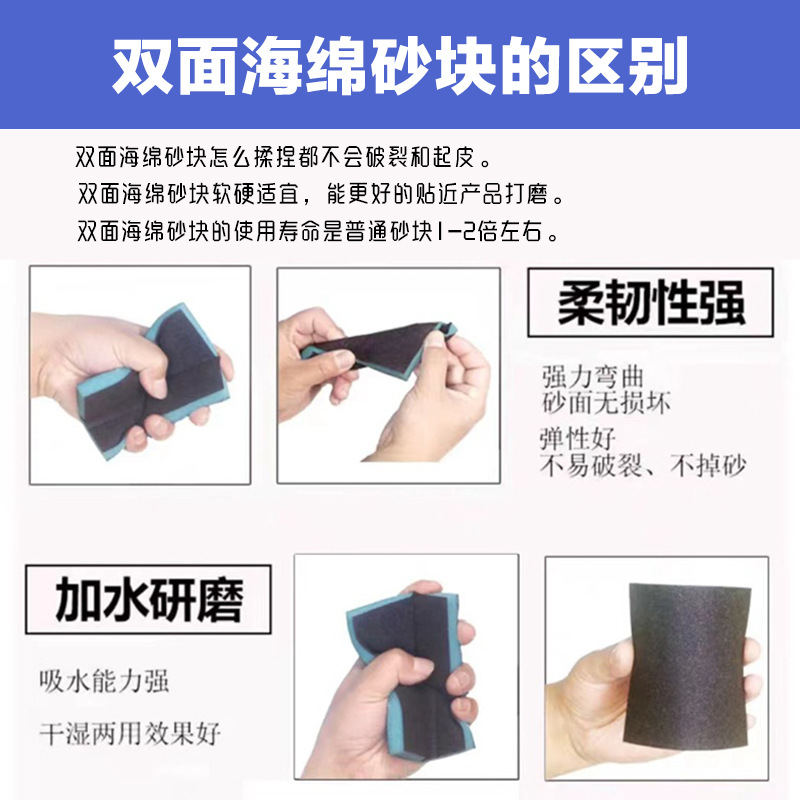 双面海绵砂块的区别

双面海绵砂块怎么揉捏都不会破裂和起皮。
双面海绵砂块软硬适宜，能更好的贴近产品打磨。
双面海绵砂块的使用寿命是普通砂块1-2倍左右。

柔韧性强

强力弯曲
砂面无损坏
弹性好
不易破裂、不掉砂

加水研磨

吸水能力强
干湿两用效果好