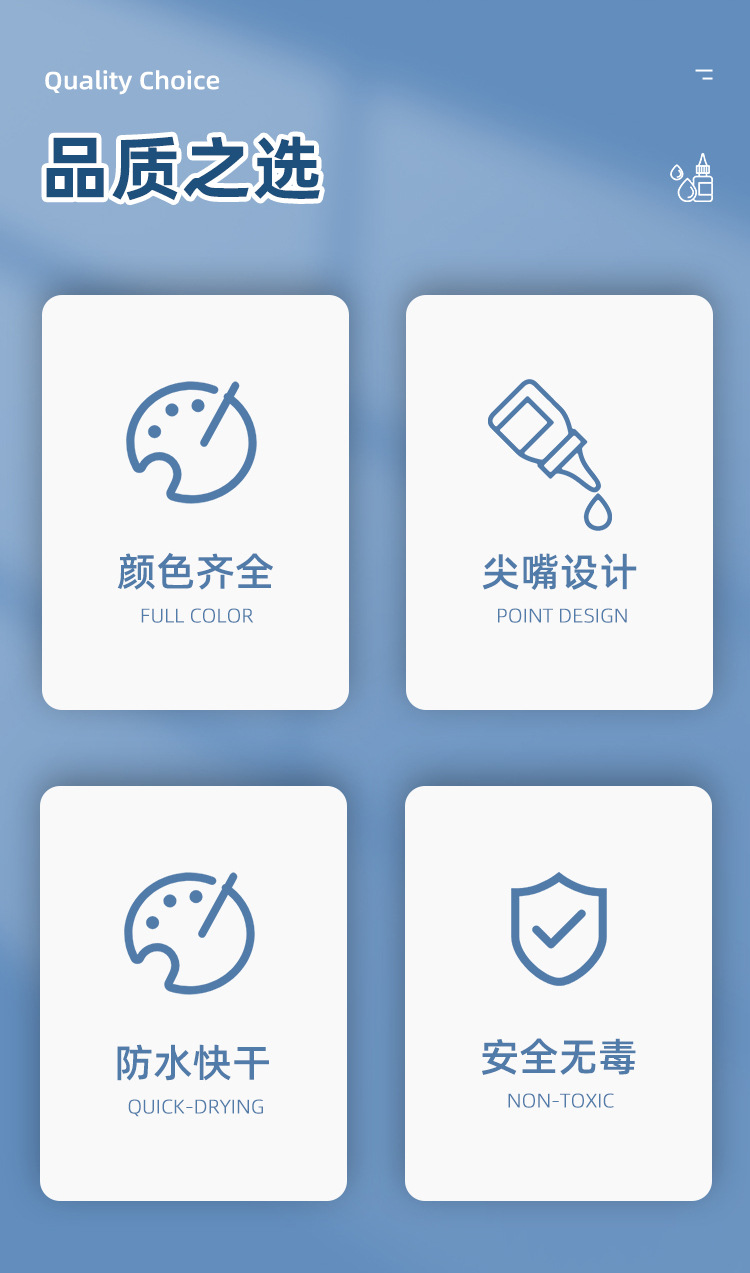 Quality Choice

品质之选

颜色齐全
FULL COLOR

尖嘴设计
POINT DESIGN

防水快干
QUICK-DRYING

安全无毒
NON-TOXIC