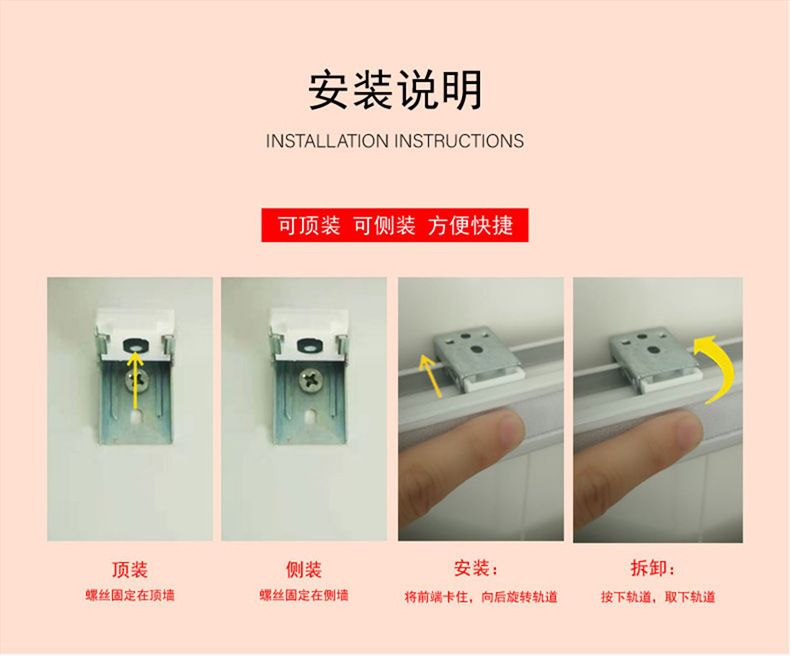 安装说明

INSTALLATION INSTRUCTIONS

可顶装 可侧装 方便快捷

顶装
螺丝固定在顶墙

侧装
螺丝固定在侧墙

安装：
将前端卡住，向后旋转轨道

拆卸：
按下轨道，取下轨道