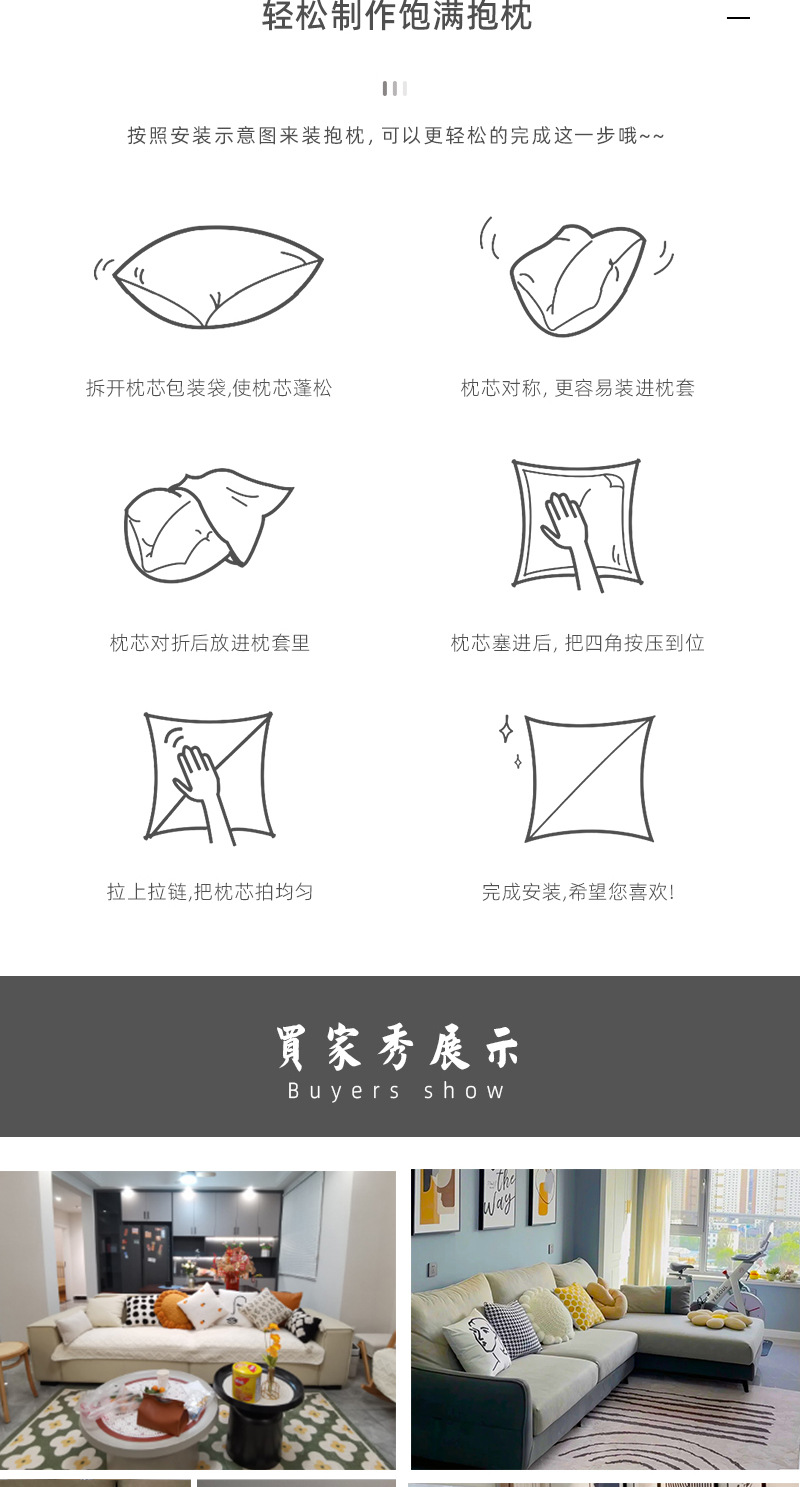 轻松制作饱满抱枕

按照安装示意图来装抱枕, 可以更轻松的完成这一步哦~~

拆开枕芯包装袋,使枕芯蓬松

枕芯对称, 更容易装进枕套

枕芯对折后放进枕套里

枕芯塞进后, 把四角按压到位

拉上拉链,把枕芯拍均匀

完成安装,希望您喜欢!

買家秀展示
Buyers show

the way