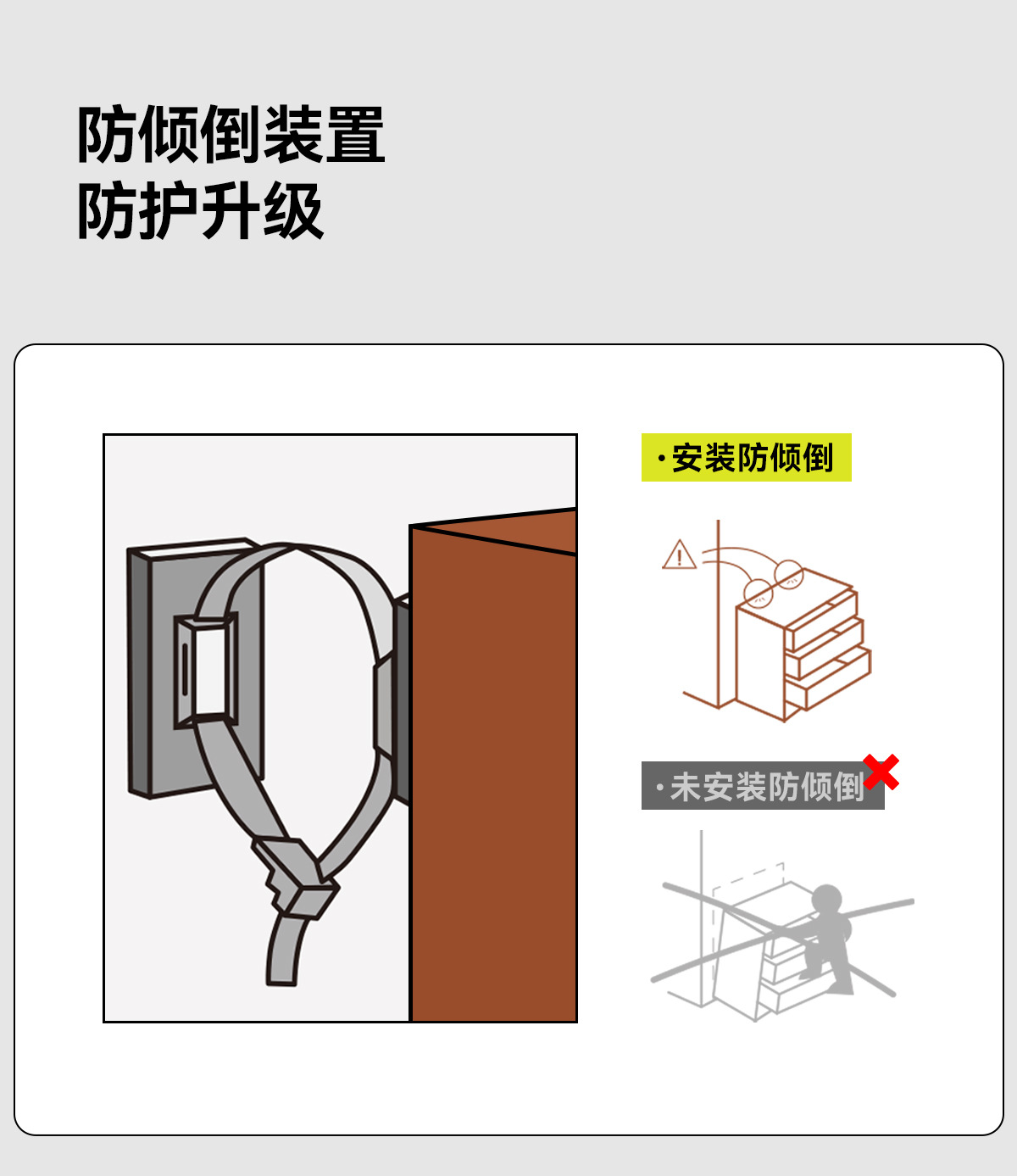 防倾倒装置
防护升级

·安装防倾倒

·未安装防倾倒