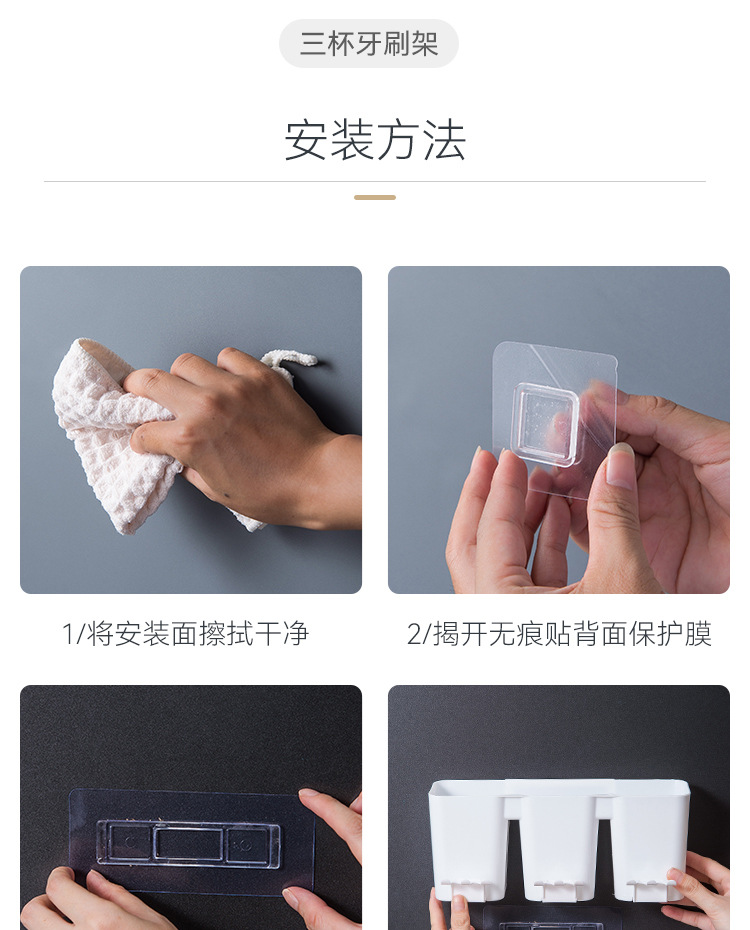 三杯牙刷架

安装方法

1/将安装面擦拭干净

2/揭开无痕贴背面保护膜