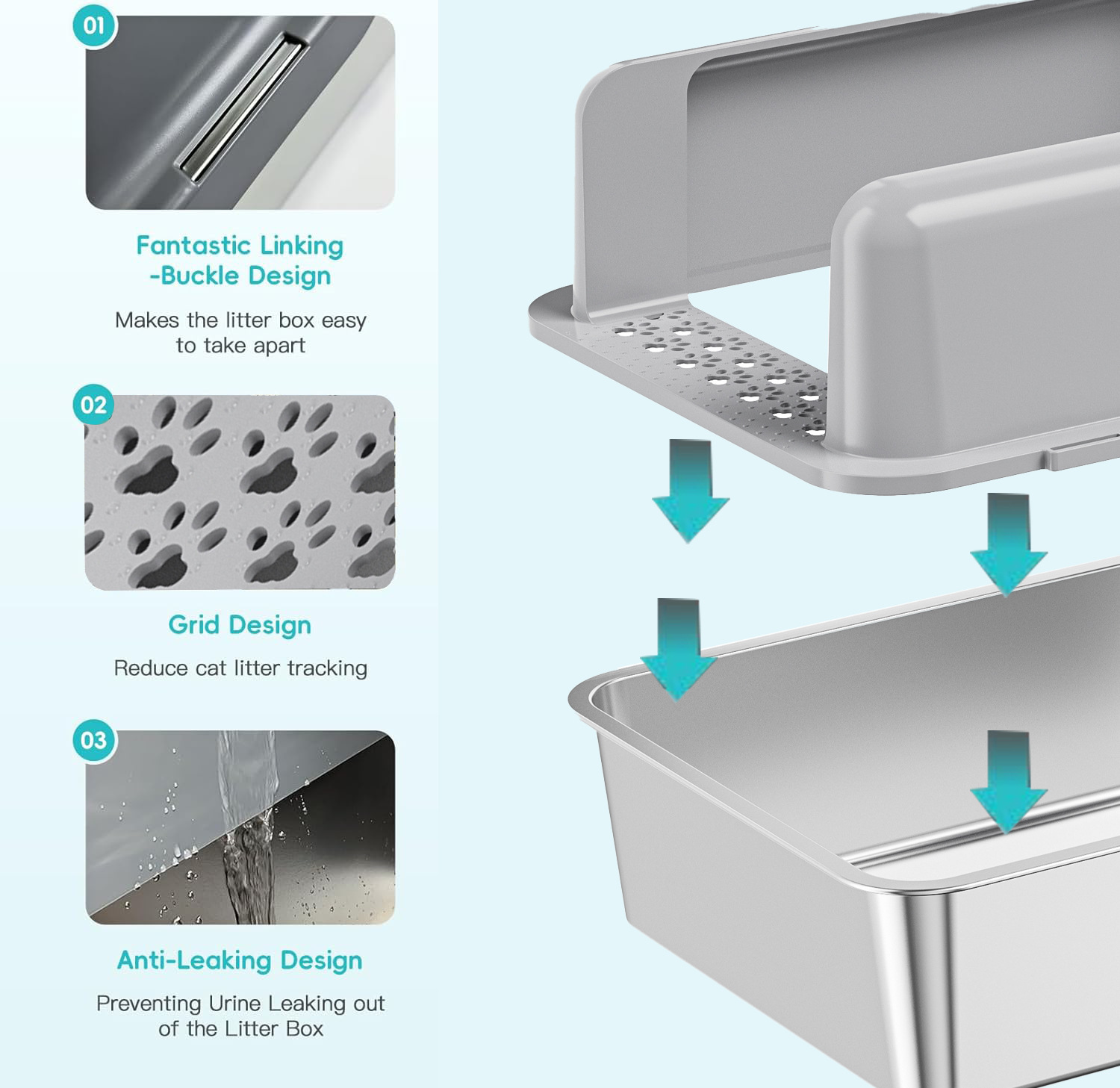 01

Fantastic Linking -Buckle Design

Makes the litter box easy to take apart

02

Grid Design

Reduce cat litter tracking

03

Anti-Leaking Design

Preventing Urine Leaking out of the Litter Box