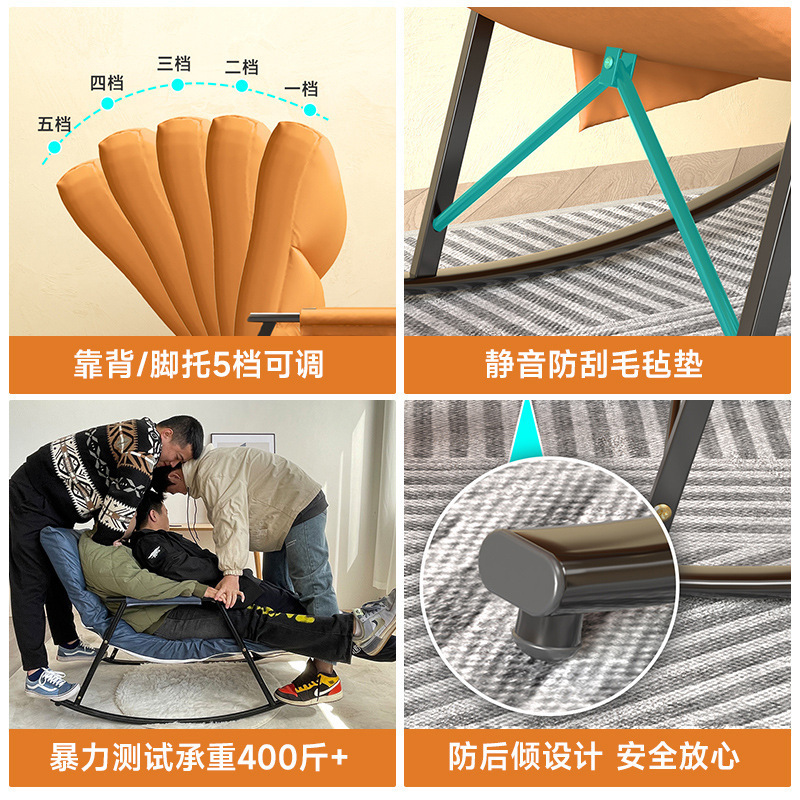 五档
四档
三档
二档
一档

靠背/脚托5档可调

静音防刮毛毡垫

暴力测试承重400斤+

防后倾设计 安全放心