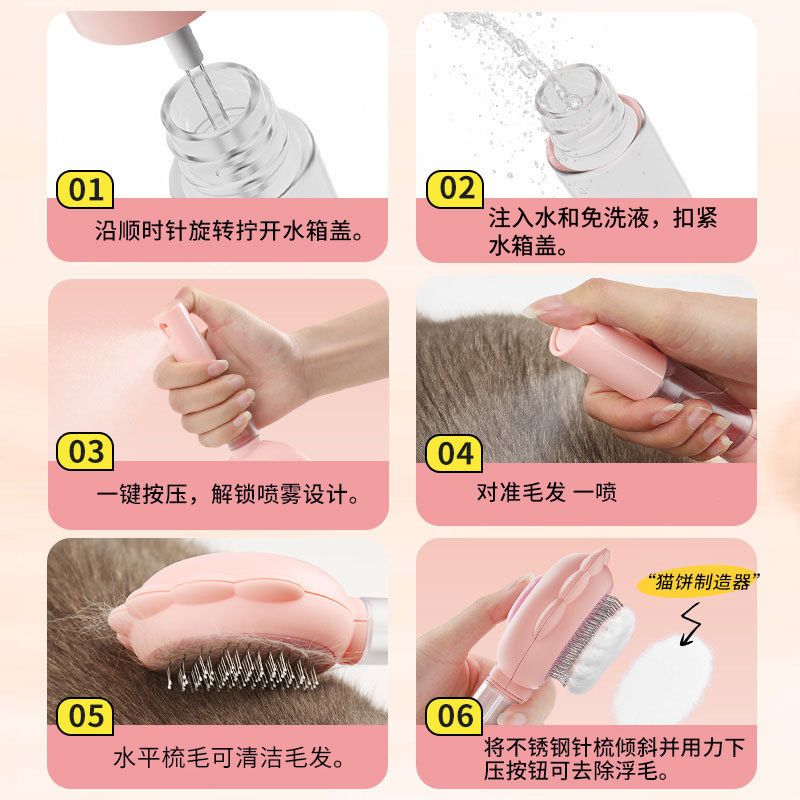 01
沿顺时针旋转拧开水箱盖。

02
注入水和免洗液，扣紧水箱盖。

03
一键按压，解锁喷雾设计。

04
对准毛发 一喷

05
水平梳毛可清洁毛发。

“猫饼制造器”

06
将不锈钢针梳倾斜并用力下压按钮可去除浮毛。