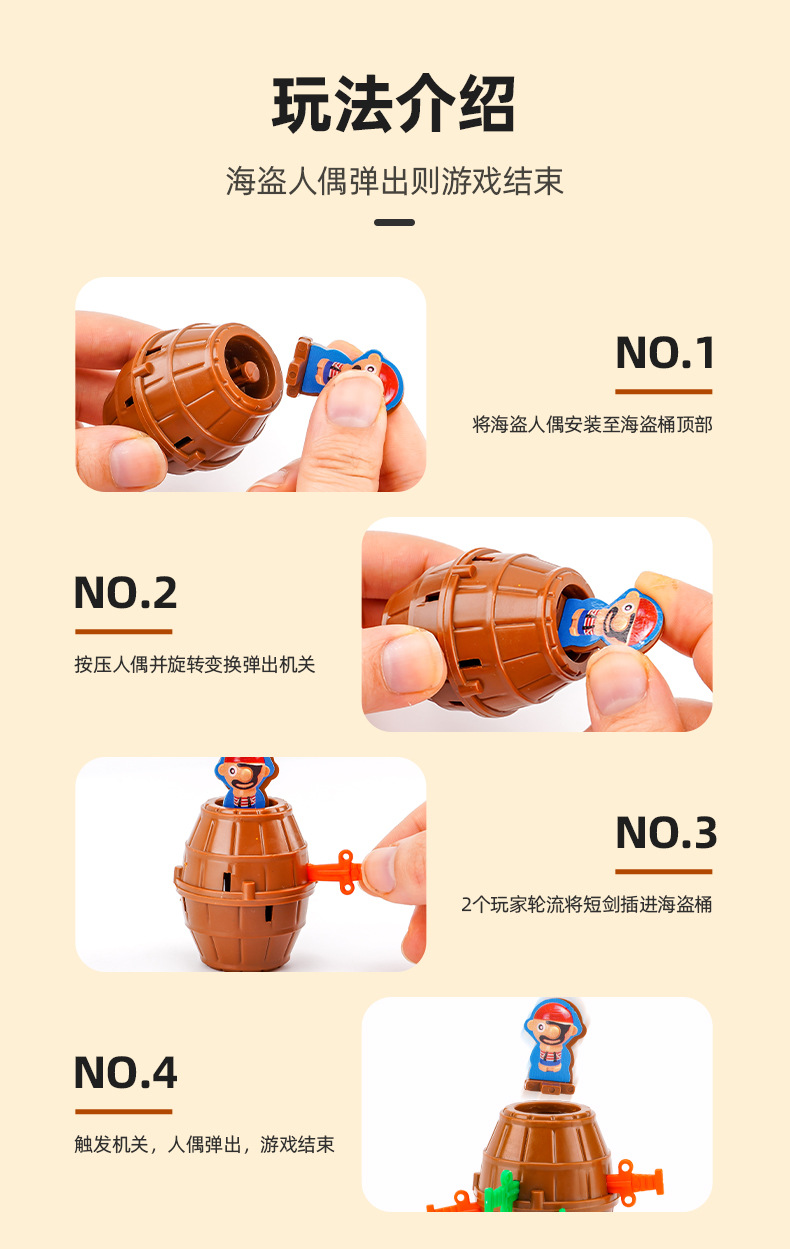 玩法介绍

海盗人偶弹出则游戏结束

NO.1

将海盗人偶安装至海盗桶顶部

NO.2

按压人偶并旋转变换弹出机关

NO.3

2个玩家轮流将短剑插进海盗桶

NO.4

触发机关，人偶弹出，游戏结束