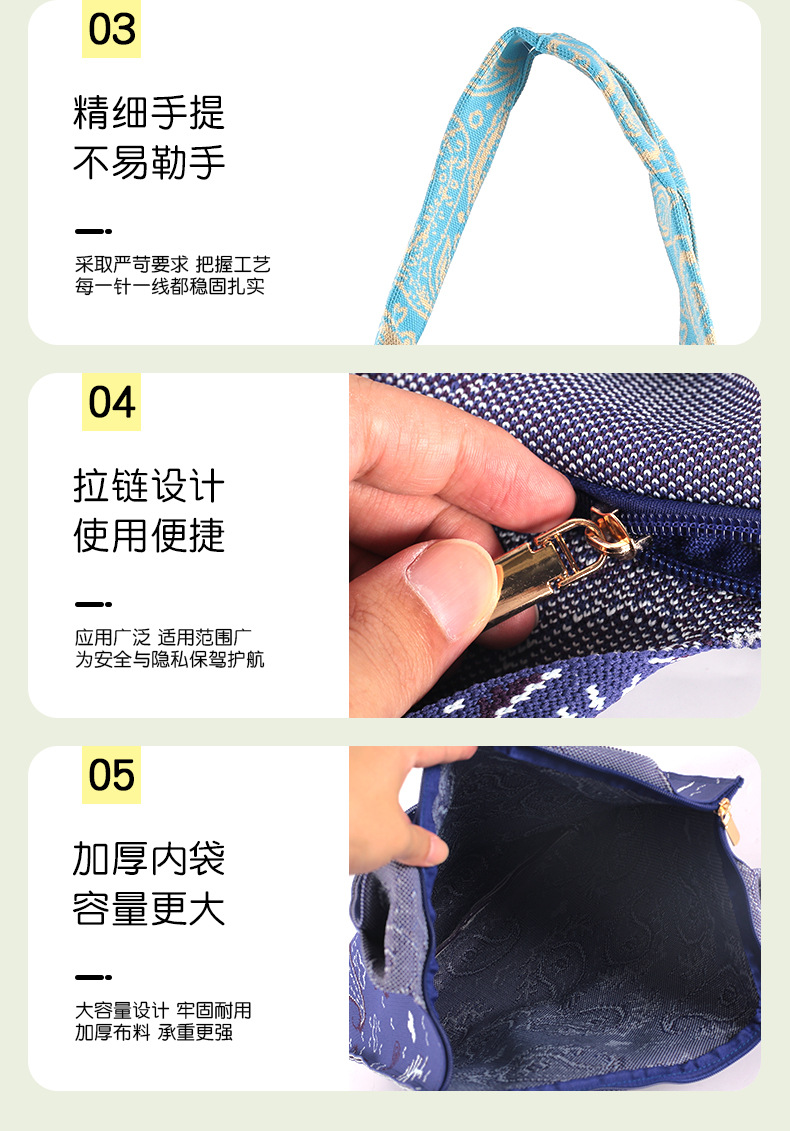 03

精细手提
不易勒手

采取严苛要求 把握工艺
每一针一线都稳固扎实

04

拉链设计
使用便捷

应用广泛 适用范围广
为安全与隐私保驾护航

05

加厚内袋
容量更大

大容量设计 牢固耐用
加厚布料 承重更强