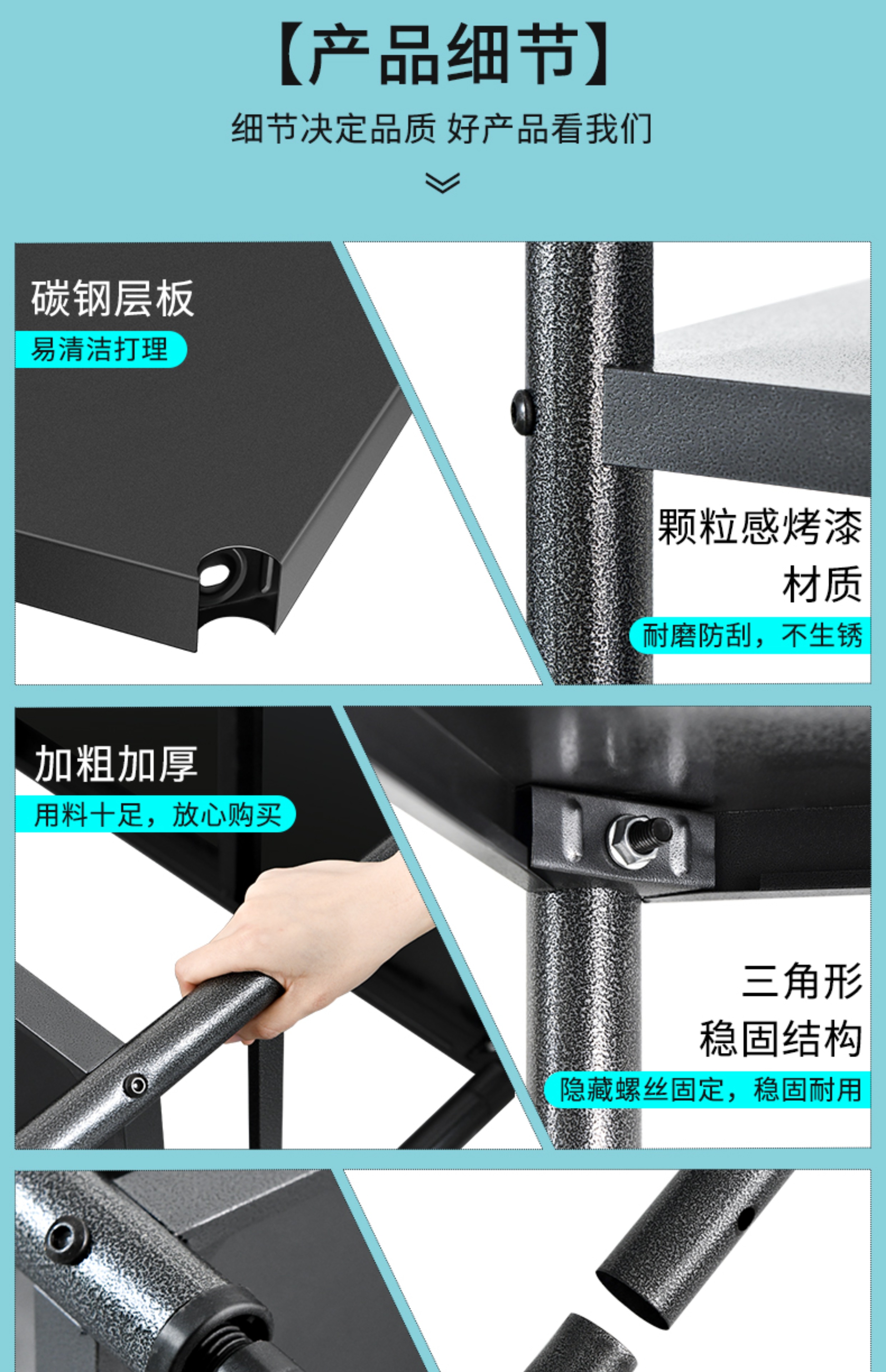 【产品细节】

细节决定品质 好产品看我们

碳钢层板

易清洁打理

颗粒感烤漆材质

耐磨防刮，不生锈

加粗加厚

用料十足，放心购买

三角形稳固结构

隐藏螺丝固定，稳固耐用