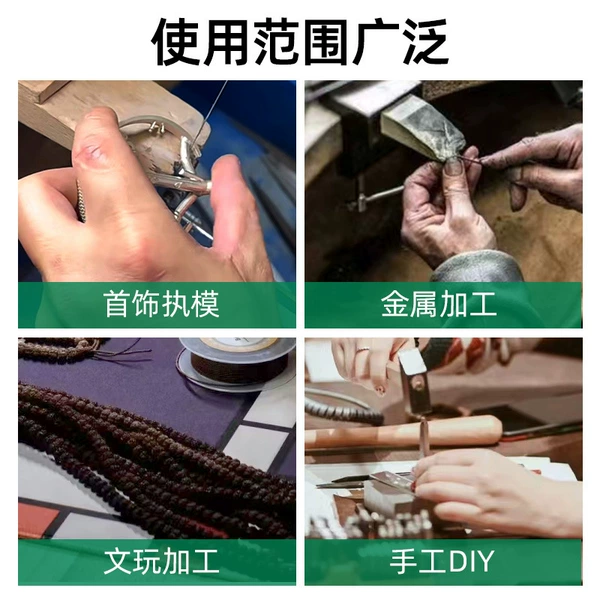 使用范围广泛

首饰执模

金属加工

文玩加工

手工DIY