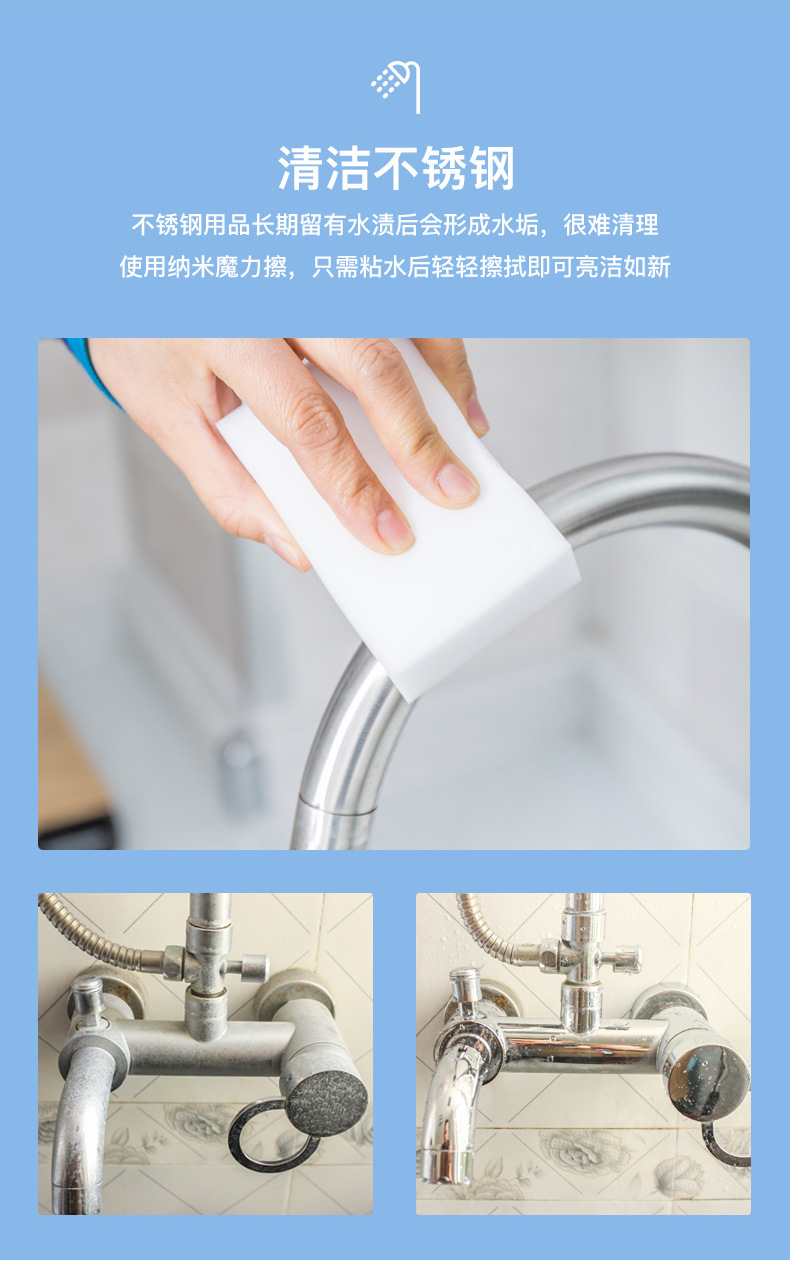 清洁不锈钢

不锈钢用品长期留有水渍后会形成水垢，很难清理
使用纳米魔力擦，只需粘水后轻轻擦拭即可亮洁如新