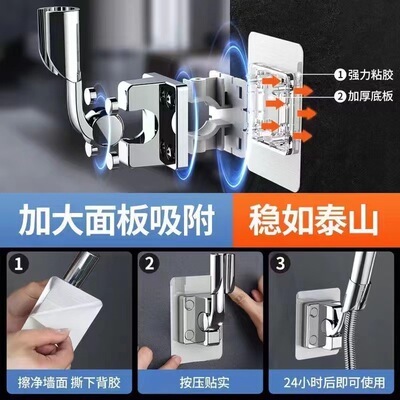 1 强力粘胶
2 加厚底板

加大面板吸附

稳如泰山

1

擦净墙面 撕下背胶

2

按压贴实

3

24小时后即可使用