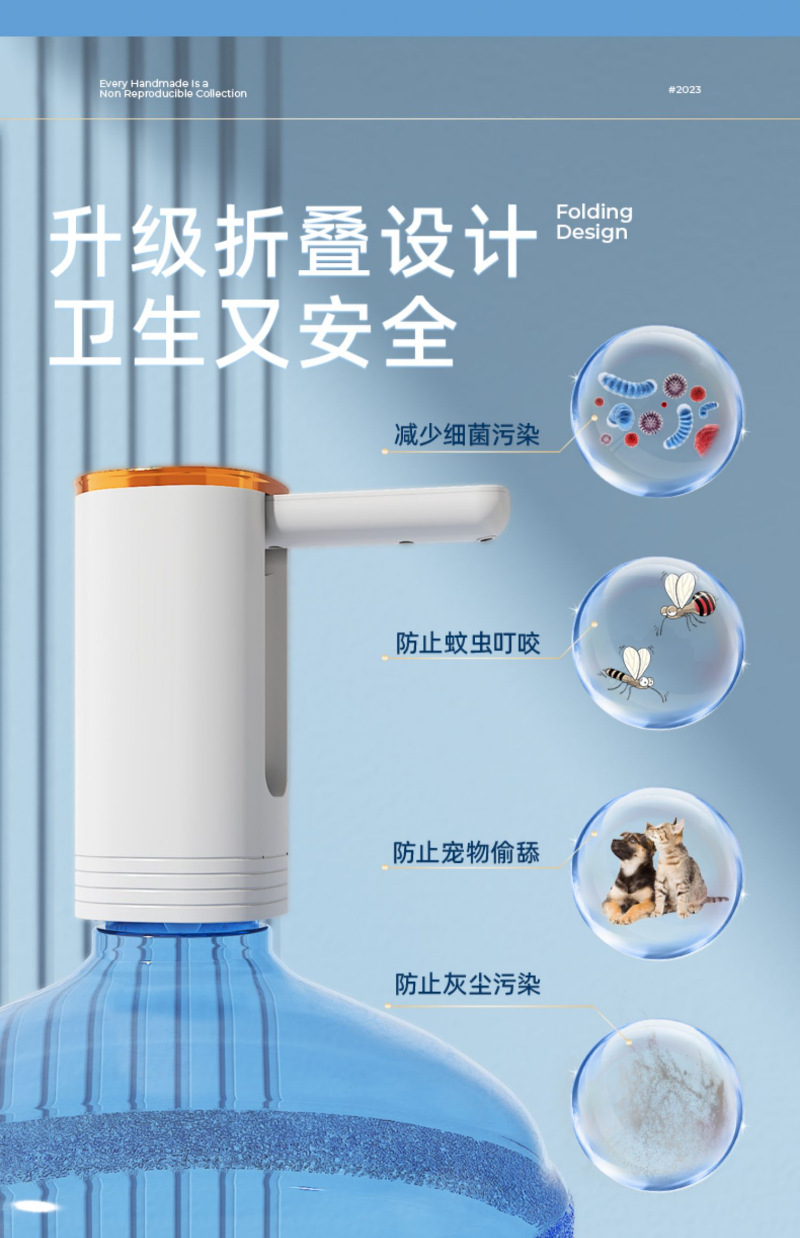 Every Handmade Is a Non Reproducible Collection

#2023

升级折叠设计
卫生又安全

Folding Design

减少细菌污染

防止蚊虫叮咬

防止宠物偷舔

防止灰尘污染