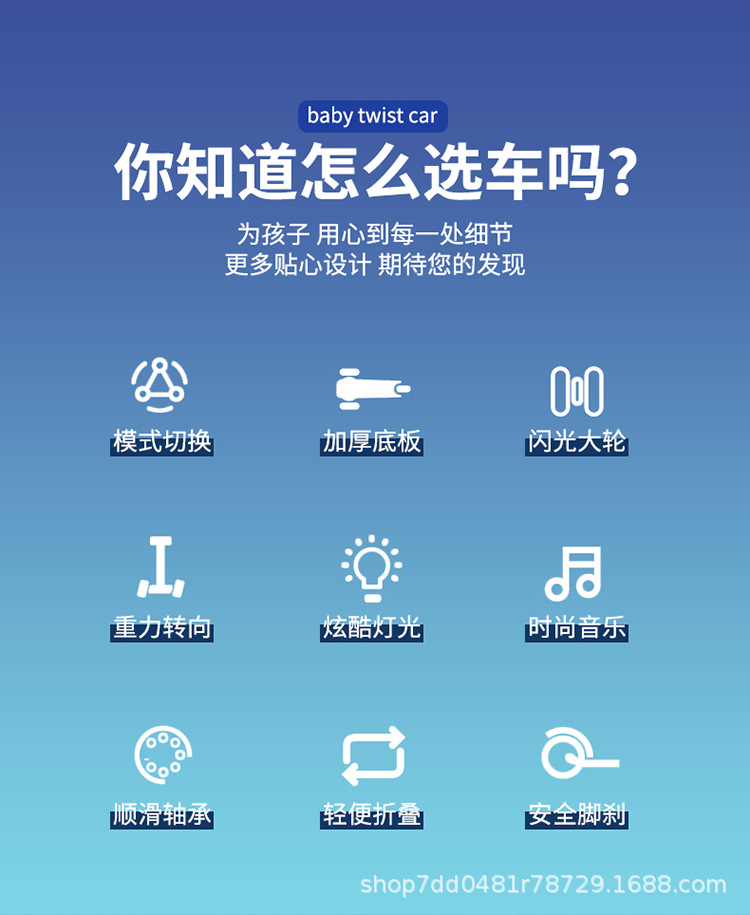 baby twist car

你知道怎么选车吗?

为孩子 用心到每一处细节
更多贴心设计 期待您的发现

模式切换

加厚底板

闪光大轮

重力转向

炫酷灯光

时尚音乐

顺滑轴承

轻便折叠

安全脚刹

shop7dd0481r78729.1688.com