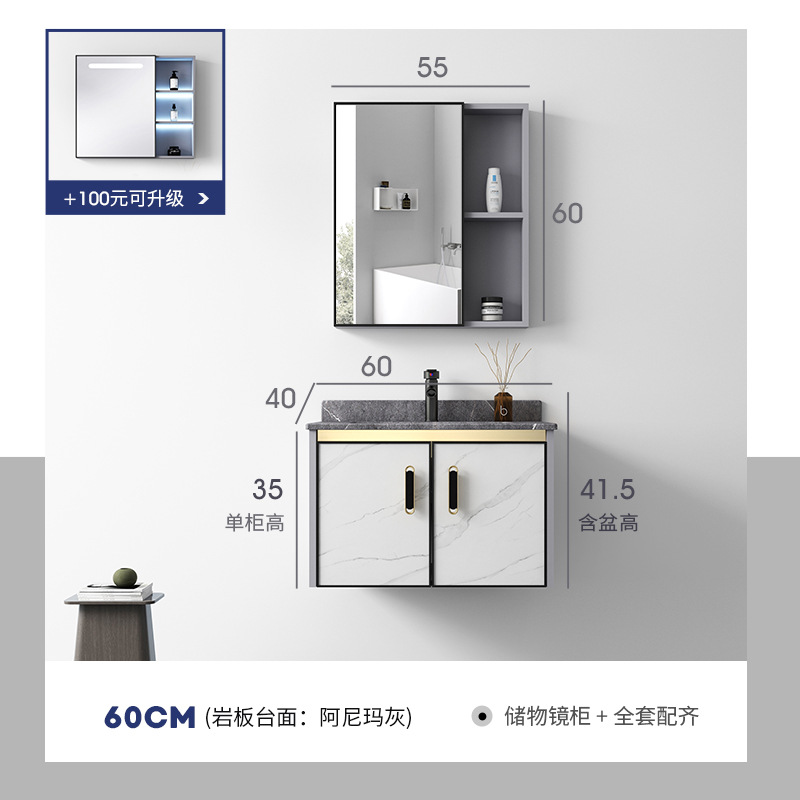 +100元可升级 >

55

60

60

40

35
单柜高

41.5
含盆高

60CM (岩板台面：阿尼玛灰)

储物镜柜 + 全套配齐