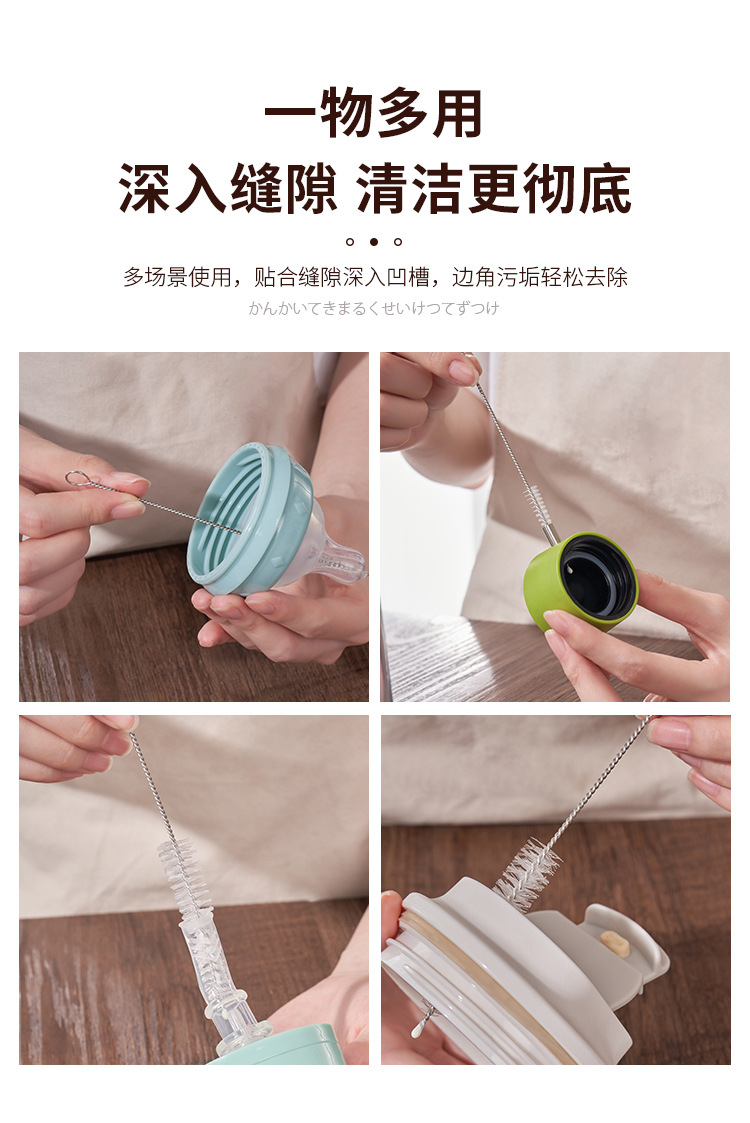 一物多用
深入缝隙 清洁更彻底

多场景使用，贴合缝隙深入凹槽，边角污垢轻松去除
かんかいてきまるくせいけつてずつけ