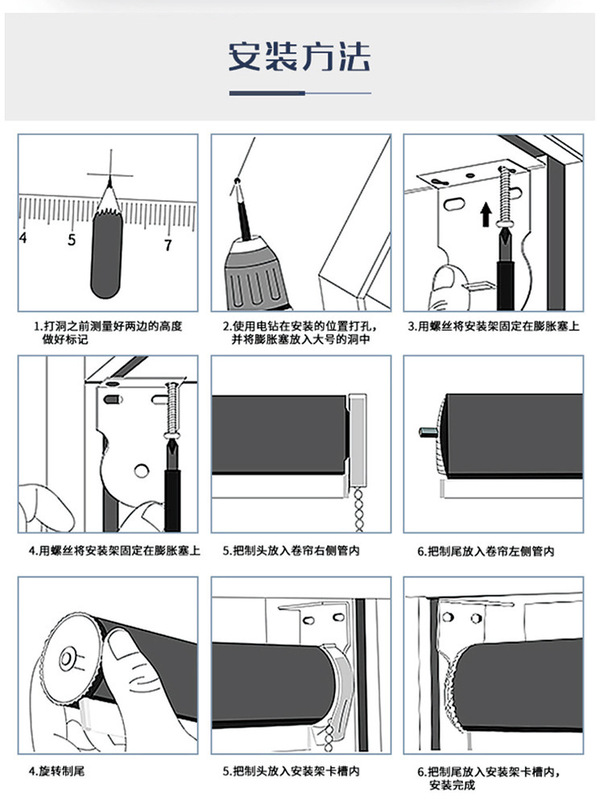 安装方法

4
5
7

1.打洞之前测量好两边的高度做好标记

2.使用电钻在安装的位置打孔，并将膨胀塞放入大号的洞中

3.用螺丝将安装架固定在膨胀塞上

4.用螺丝将安装架固定在膨胀塞上

5.把制头放入卷帘右侧管内

6.把制尾放入卷帘左侧管内

4.旋转制尾

5.把制头放入安装架卡槽内

6.把制尾放入安装架卡槽内，安装完成