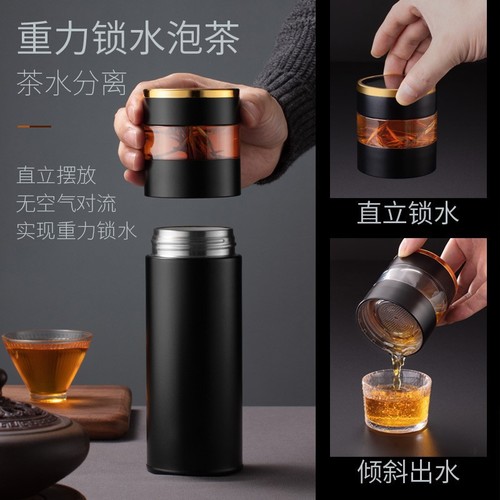 重力锁水泡茶
茶水分离

直立摆放
无空气对流
实现重力锁水

直立锁水

倾斜出水