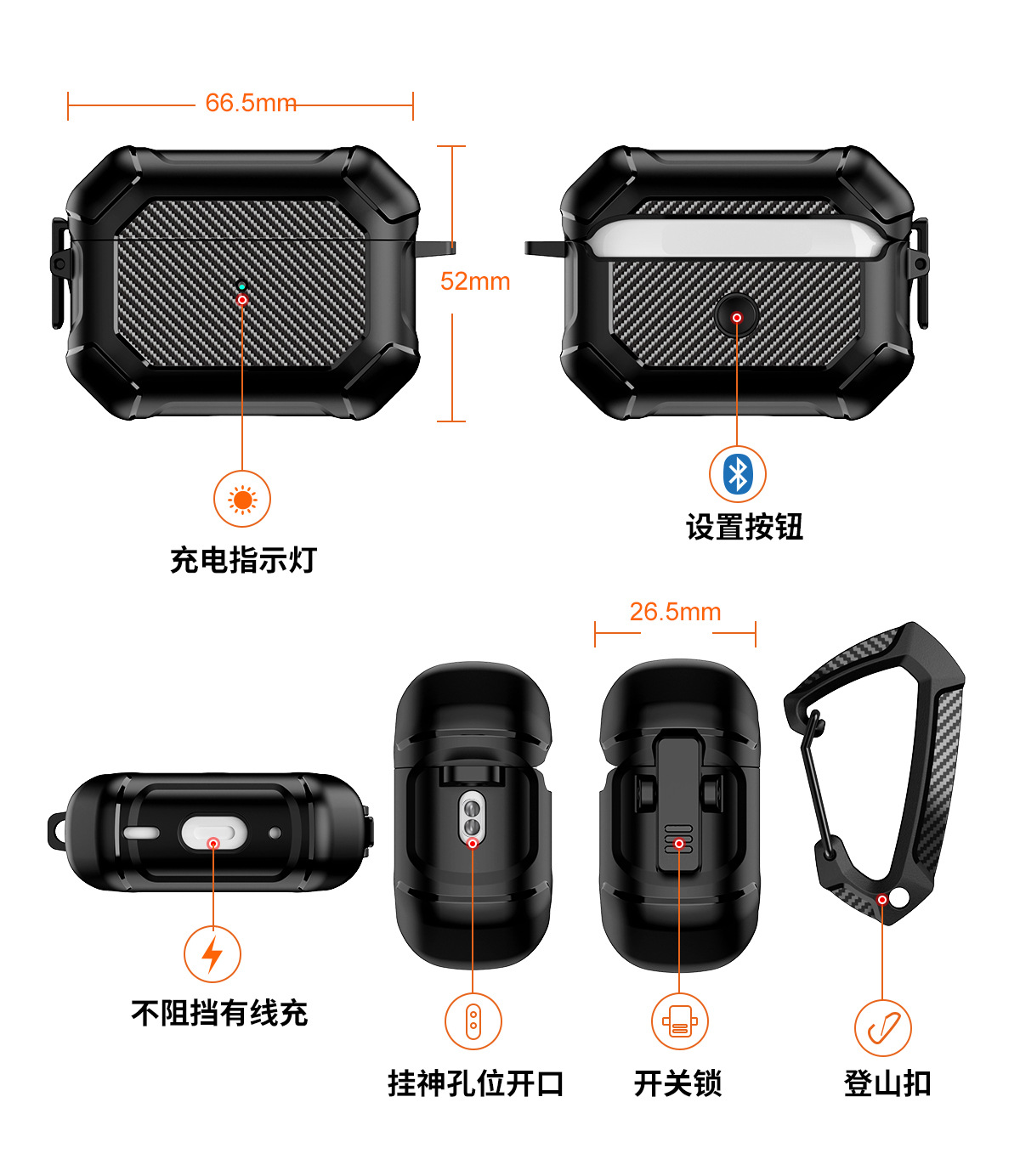 66.5mm

52mm

充电指示灯

设置按钮

26.5mm

不阻挡有线充

挂神孔位开口

开关锁

登山扣