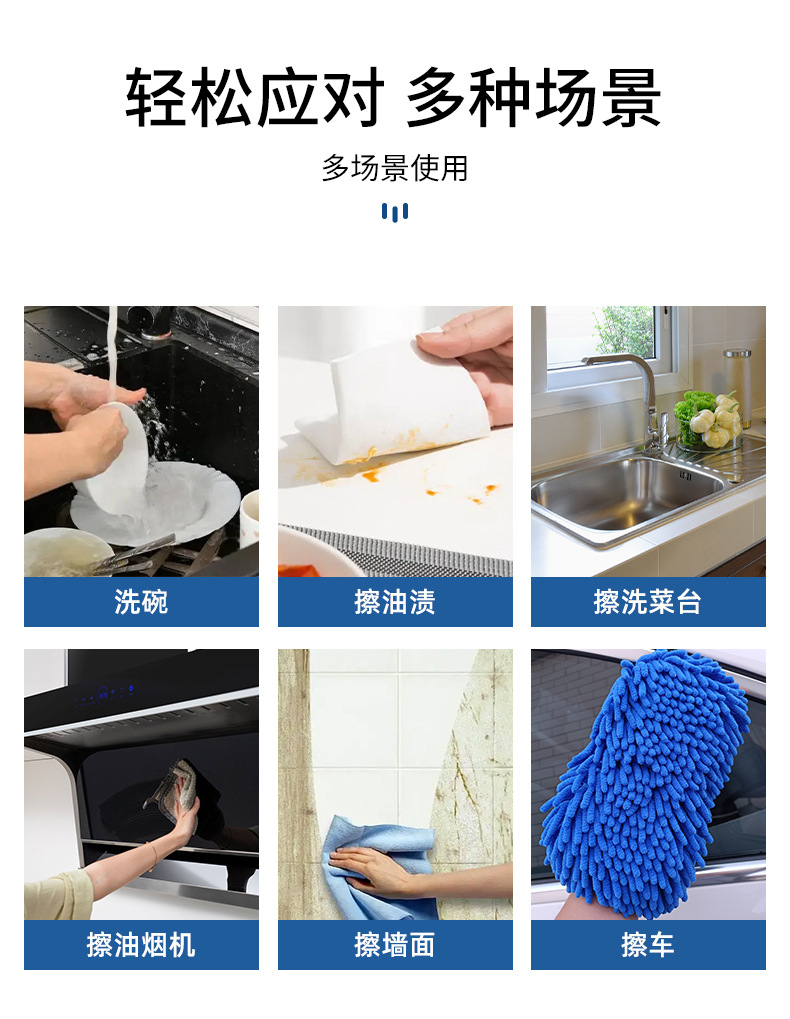 轻松应对 多种场景

多场景使用

洗碗

擦油渍

擦洗菜台

擦油烟机

擦墙面

擦车