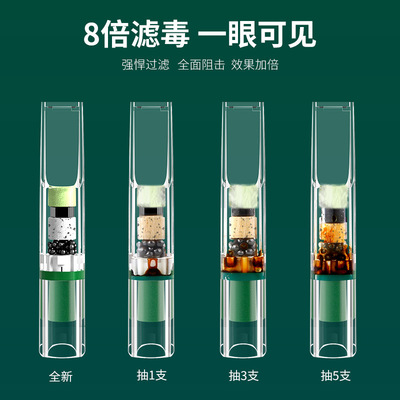 8倍滤毒 一眼可见

强悍过滤 全面阻击 效果加倍

全新

抽1支

抽3支

抽5支