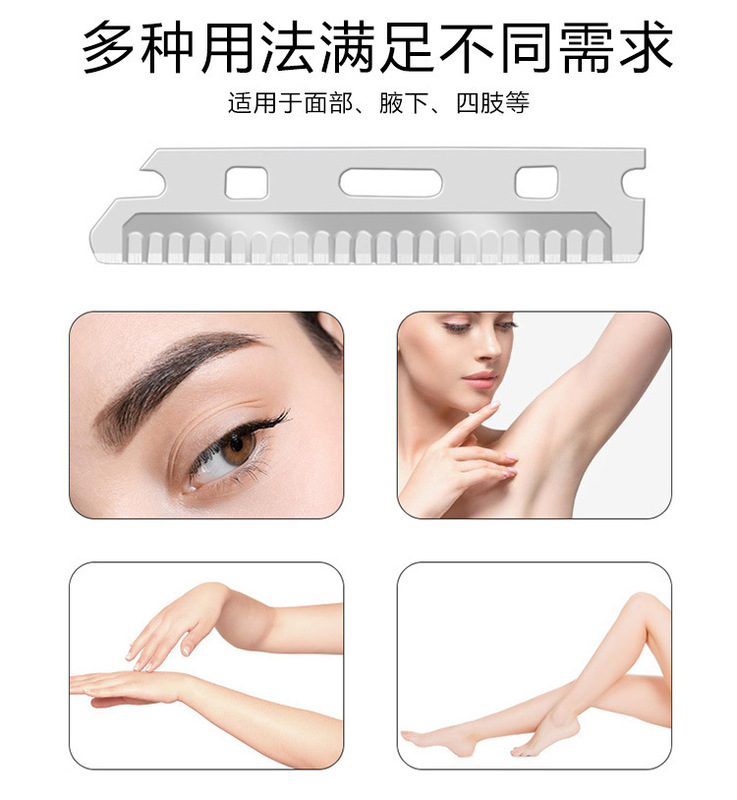 多种用法满足不同需求

适用于面部、腋下、四肢等