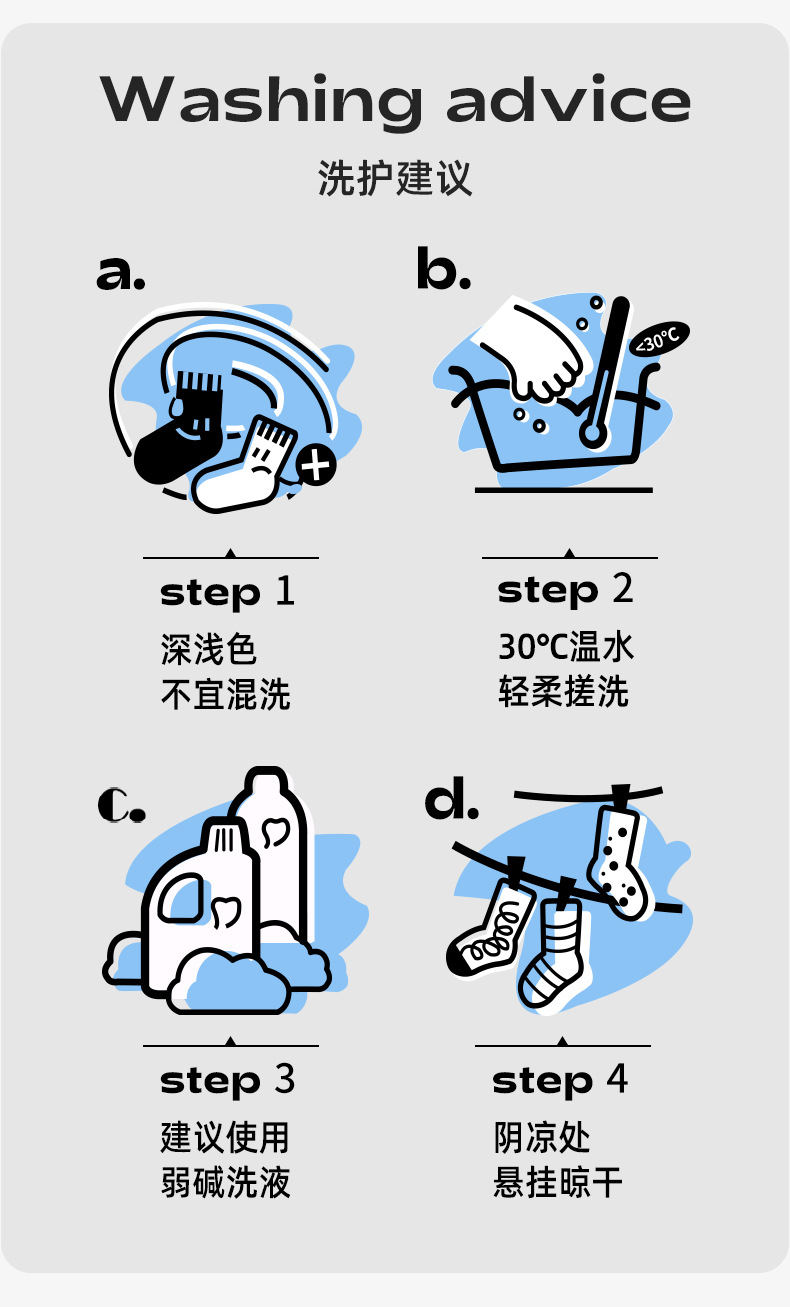 Washing advice

洗护建议

a.

step 1

深浅色
不宜混洗

b.

<30℃

step 2

30℃温水
轻柔搓洗

c.

step 3

建议使用
弱碱洗液

d.

step 4

阴凉处
悬挂晾干