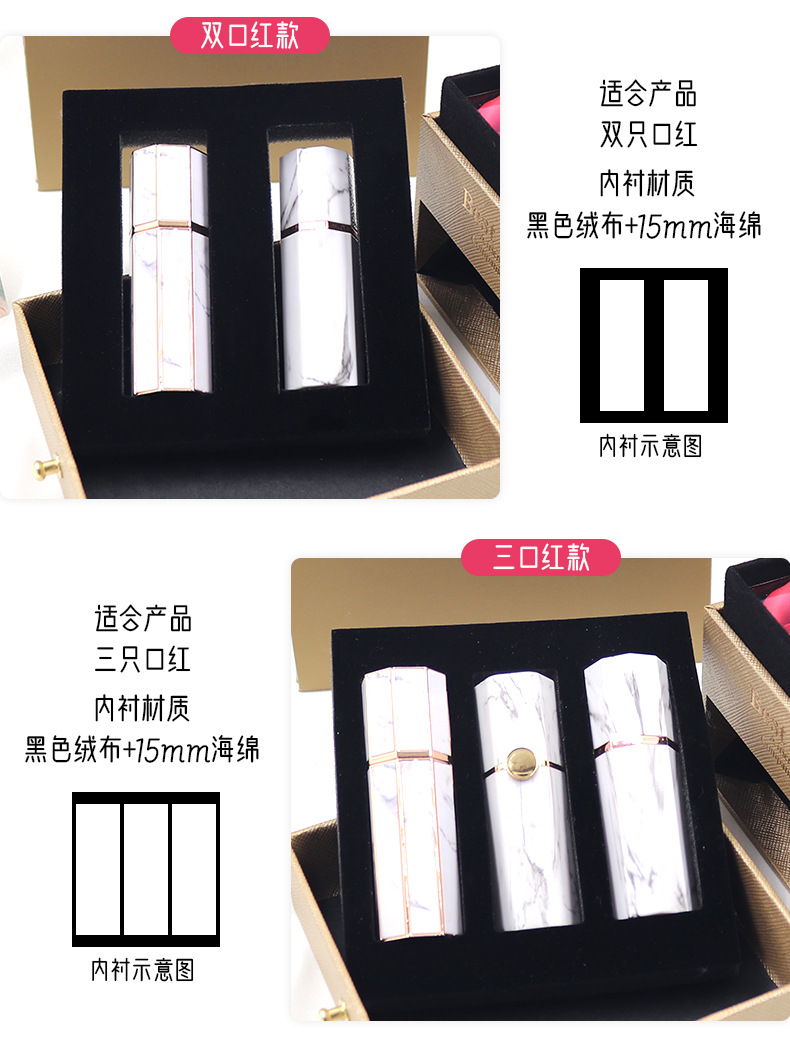 双口红款

适合产品
双只口红
内衬材质
黑色绒布+15mm海绵

内衬示意图

三口红款

适合产品
三只口红
内衬材质
黑色绒布+15mm海绵

内衬示意图