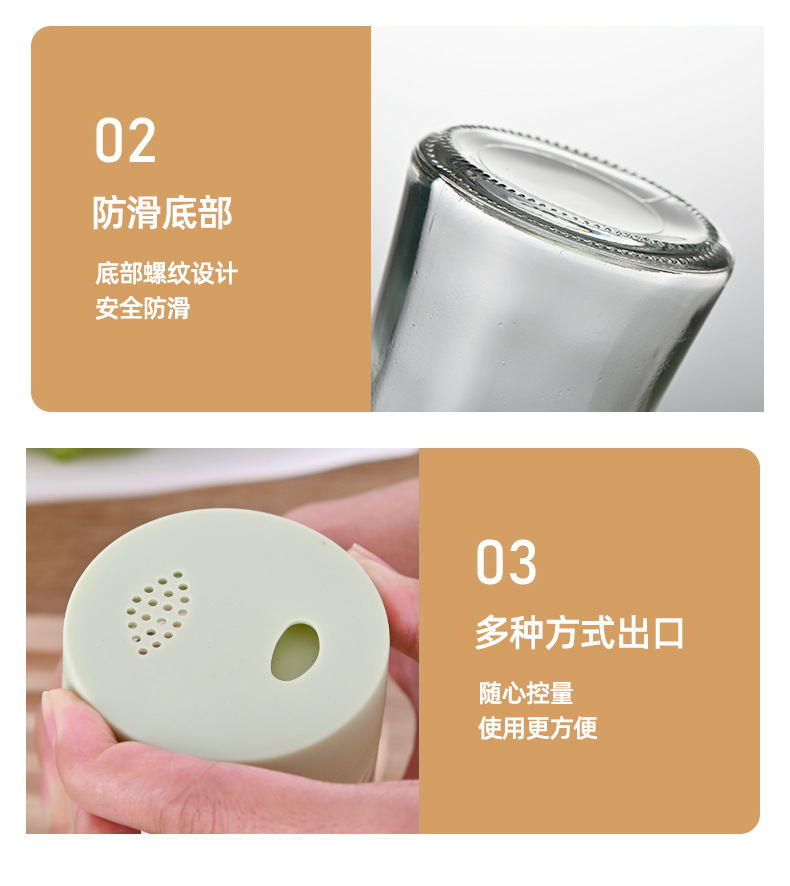 02

防滑底部

底部螺纹设计
安全防滑

03

多种方式出口

随心控量
使用更方便