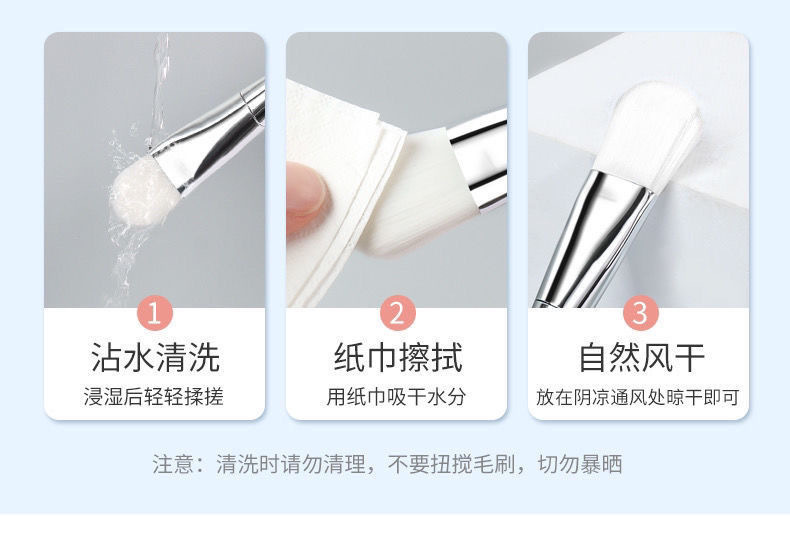 1
沾水清洗
浸湿后轻轻揉搓

2
纸巾擦拭
用纸巾吸干水分

3
自然风干
放在阴凉通风处晾干即可

注意：清洗时请勿清理，不要扭搅毛刷，切勿暴晒