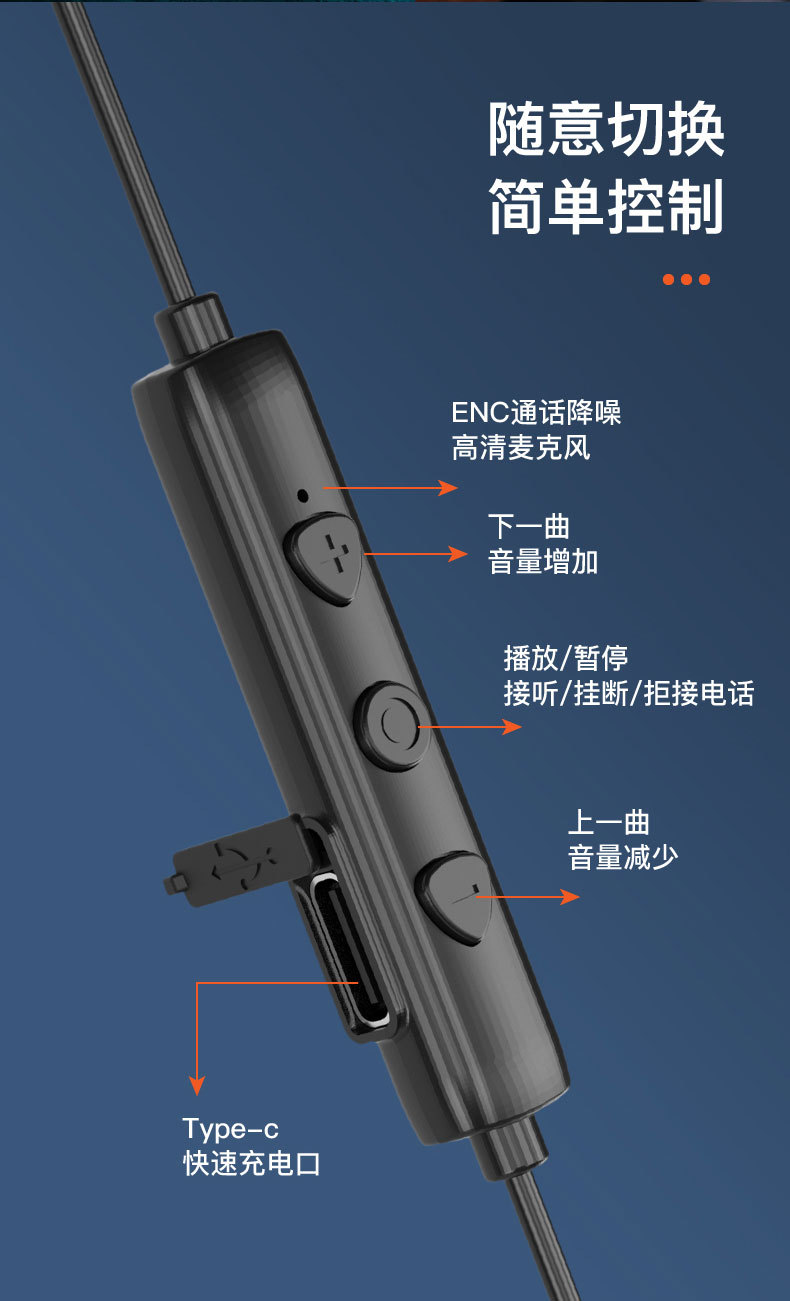 随意切换
简单控制

ENC通话降噪
高清麦克风

下一曲
音量增加

播放/暂停
接听/挂断/拒接电话

上一曲
音量减少

Type-c
快速充电口