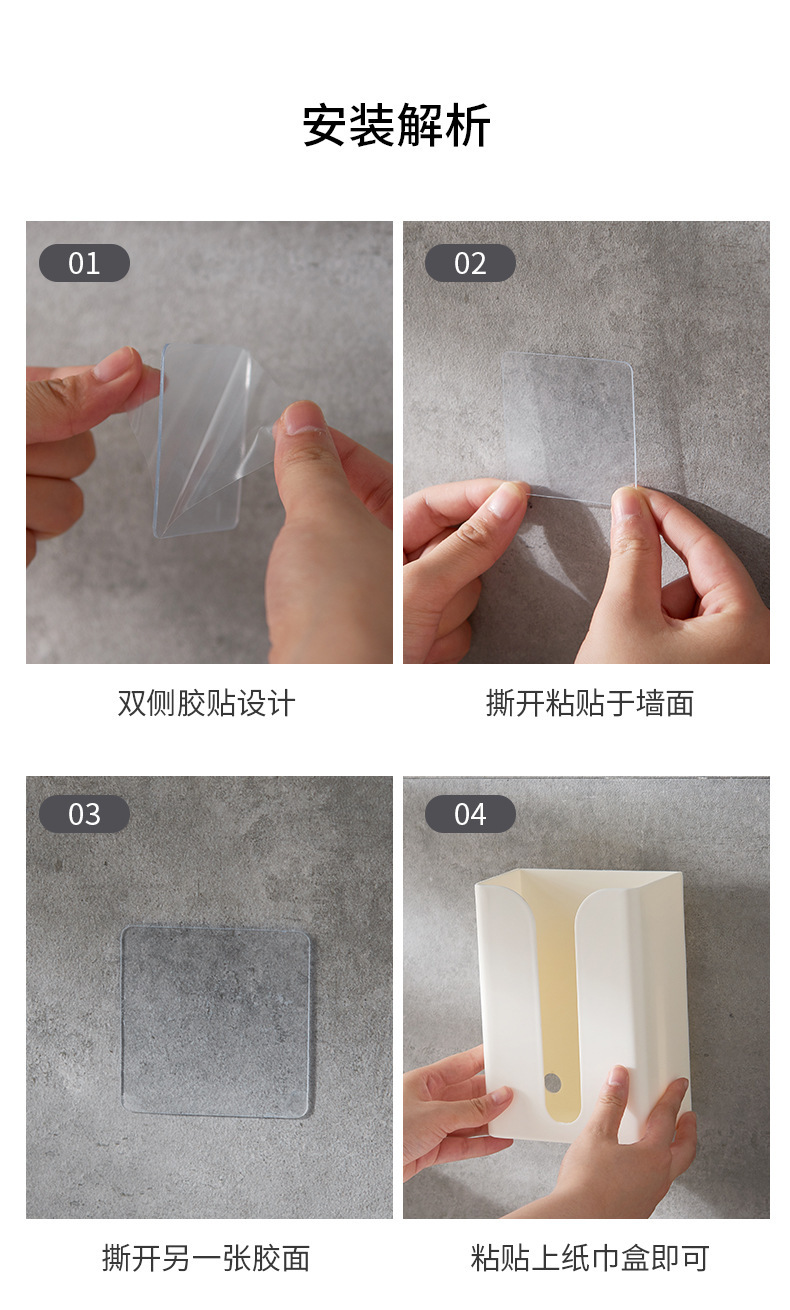 安装解析

01

双侧胶贴设计

02

撕开粘贴于墙面

03

撕开另一张胶面

04

粘贴上纸巾盒即可