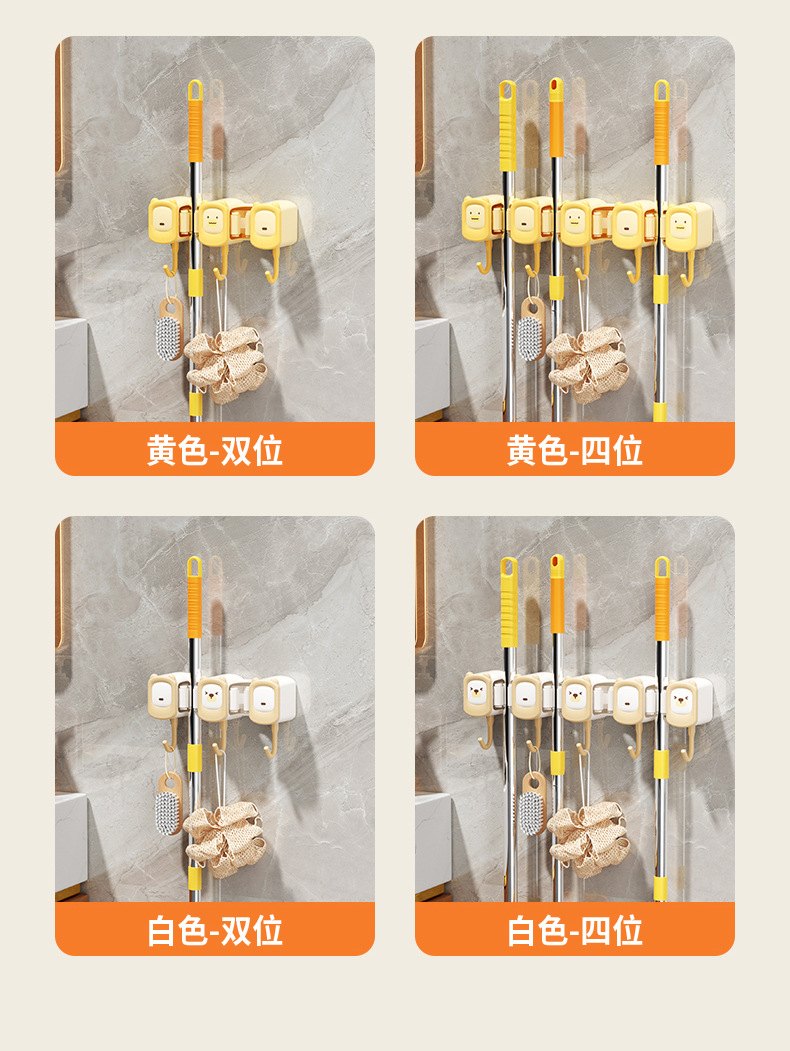 黄色-双位

黄色-四位

白色-双位

白色-四位